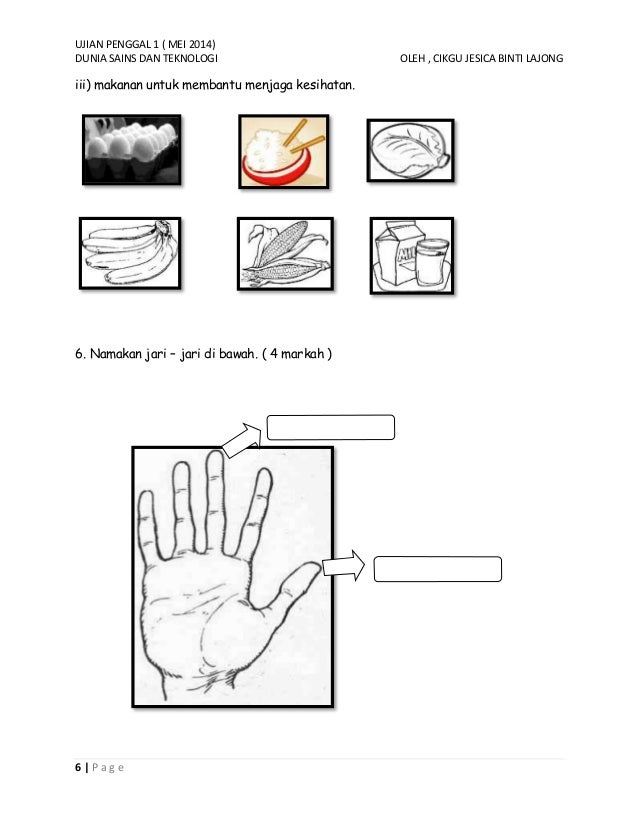 UJIAN PENGGAL 1 ( MEI 2014)
DUNIA SAINS DAN TEKNOLOGI
OLEH , CIKGU JESICA BINTI LAJONG

iii) makanan untuk membantu menjaga kesihatan.

6. Namakan jari – jari di bawah. ( 4 markah )

6 | P a g e