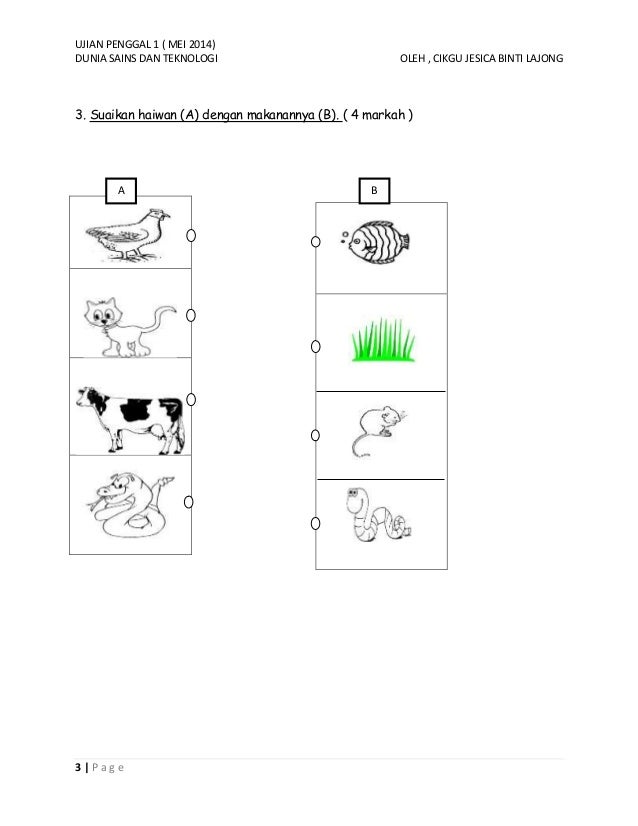 UJIAN PENGGAL 1 ( MEI 2014)
DUNIA SAINS DAN TEKNOLOGI

OLEH , CIKGU JESICA BINTI LAJONG

3. Suaikan haiwan (A) dengan makanannya (B). ( 4 markah )

A

B

3 | P a g e