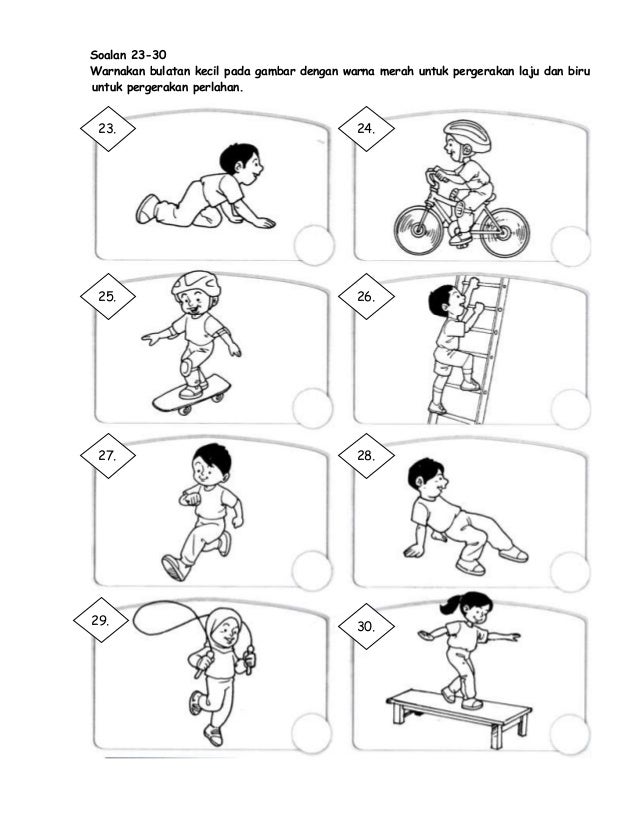 Soalan 23-30
Warnakan bulatan kecil pada gambar dengan warna merah untuk pergerakan laju dan biru untuk pergerakan perlahan.

23.

24.

25.

26.

27.

28.

29.

30.