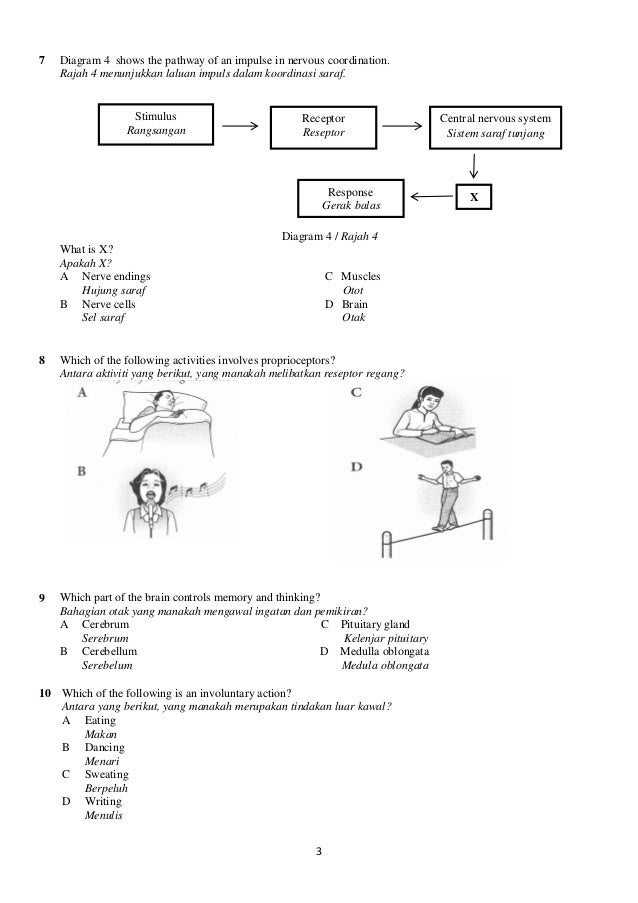 7 Diagram 4 shows the pathway of an impulse in nervous coordination.
Rajah 4 menunjukkan laluan impuls dalam koordinasi saraf.

Stimulus
Rangsangan

Receptor
Reseptor

Central nervous system
Sistem saraf tunjang

X

Response
Gerak balas

Diagram 4 / Rajah 4

What is X?
Apakah X?
A Nerve endings
Hujung saraf
B Nerve cells
Sel saraf
C Muscles
Otot
D Brain
Otak

8 Which of the following activities involves proprioceptors?
Antara aktiviti yang berikut, yang manakah melibatkan reseptor regang?

A

B

C

D

9 Which part of the brain controls memory and thinking?
Bahagian otak yang manakah mengawal ingatan dan pemikiran?
A Cerebrum
Serebrum
B Cerebellum
Serebelum
C Pituitary gland
Kelenjar pituitary
D Medulla oblongata
Medula oblongata

10 Which of the following is an involuntary action?
Antara yang berikut, yang manakah merupakan tindakan luar kawal?
A Eating
Makan
B Dancing
Menari
C Sweating
Berpeluh
D Writing
Menulis

3