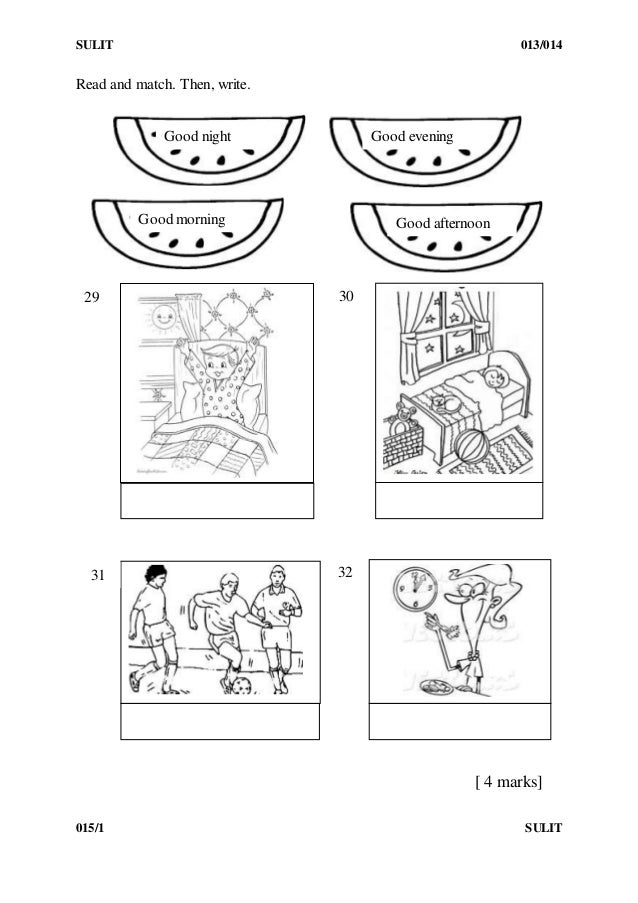 SULIT

013/014

Read and match. Then, write.

Good night

Good evening

Good morning

Good afternoon

29

30

31

32

[ 4 marks]

015/1

SULIT