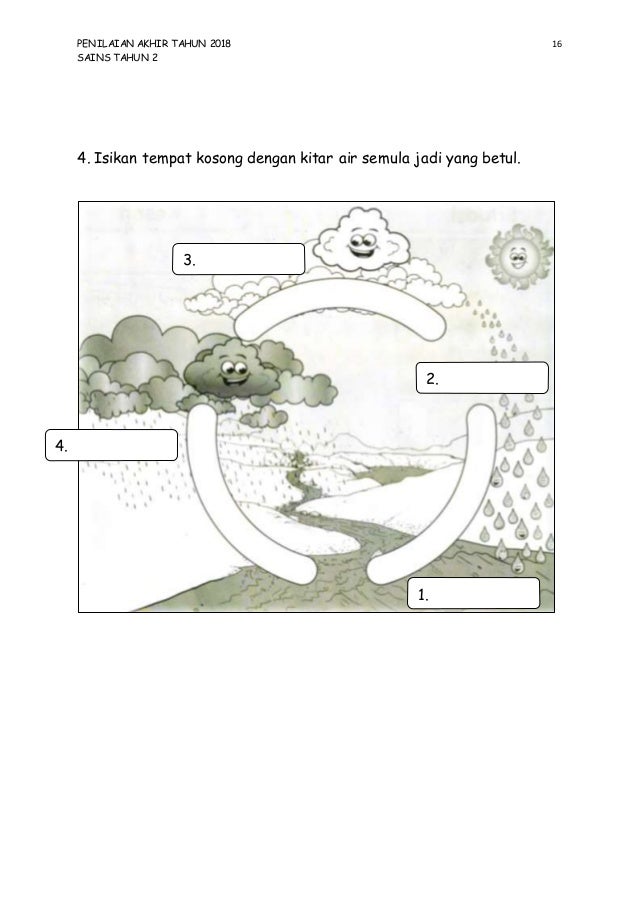 PENILAIAN AKHIR TAHUN 2018
SAINS TAHUN 2

16

4. Isikan tempat kosong dengan kitar air semula jadi yang betul.

3.

2.

4.

1.