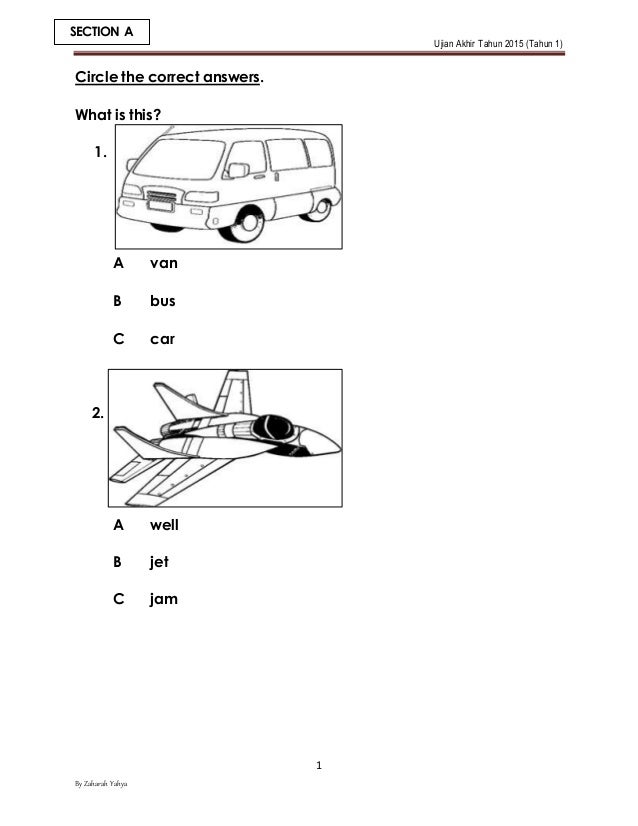 SECTION A

Ujian Akhir Tahun 2015 (Tahun 1)

Circle the correct answers.

What is this?

1.

A van

B bus

C car

2.

A well

B jet

C jam

1

By Zaharah Yahya