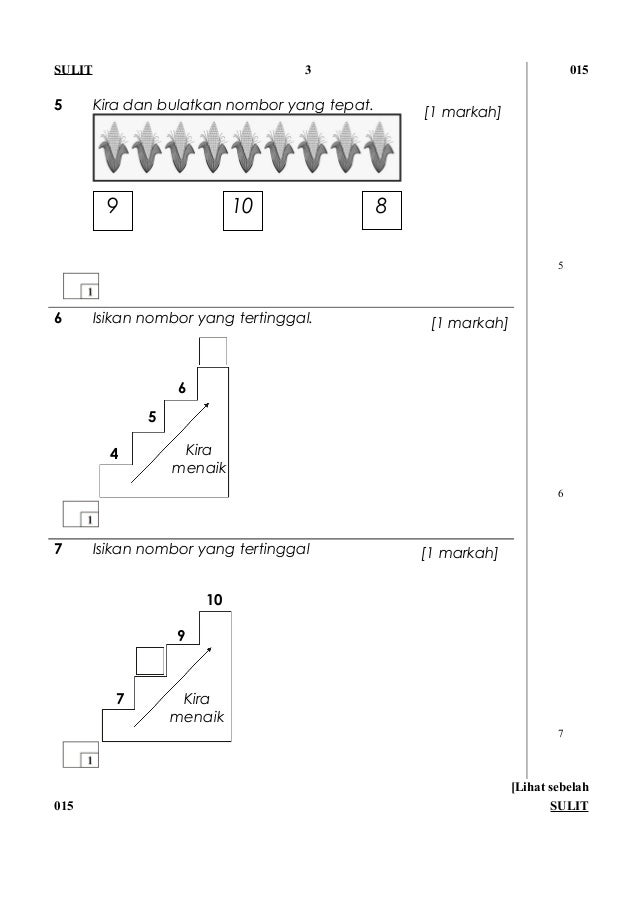 SULIT 3 015

5 Kira dan bulatkan nombor yang tepat. [1 markah]

9 10 8

1

5

6 Isikan nombor yang tertinggal. [1 markah]

6
5
4
Kira menaik

1

6

7 Isikan nombor yang tertinggal [1 markah]

10
9
7
Kira menaik

1

7

[Lihat sebelah
015 SULIT