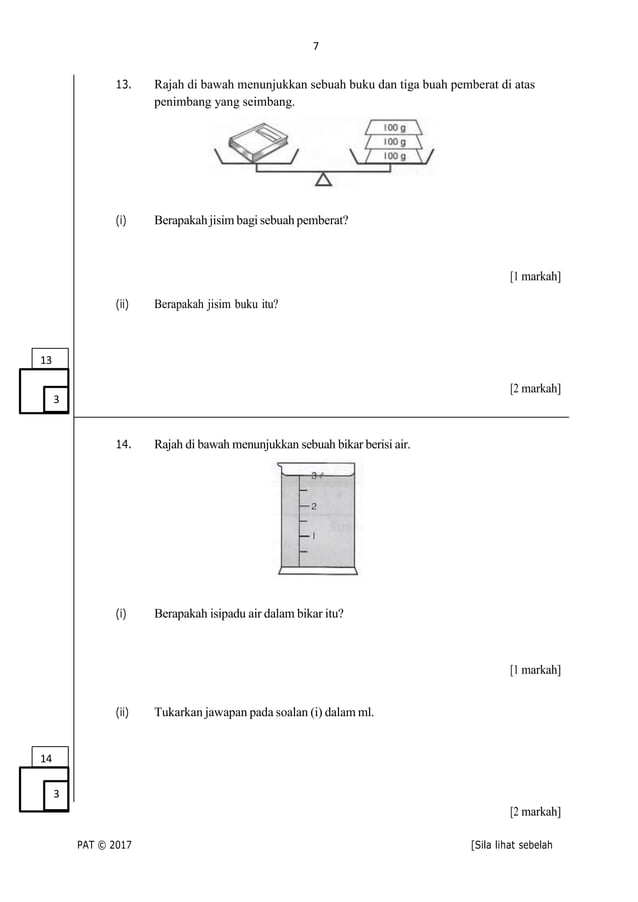 7

13. Rajah di bawah menunjukkan sebuah buku dan tiga buah pemberat di atas penimbang yang seimbang.

100 g
100 g
100 g

(i) Berapakah jisim bagi sebuah pemberat?

[1 markah]

(ii) Berapakah jisim buku itu?

13

3

[2 markah]

14. Rajah di bawah menunjukkan sebuah bikar berisi air.

3 ℓ
2
1

(i) Berapakah isipadu air dalam bikar itu?

[1 markah]

(ii) Tukarkan jawapan pada soalan (i) dalam ml.

14

3

[2 markah]

PAT © 2017 [Sila lihat sebelah