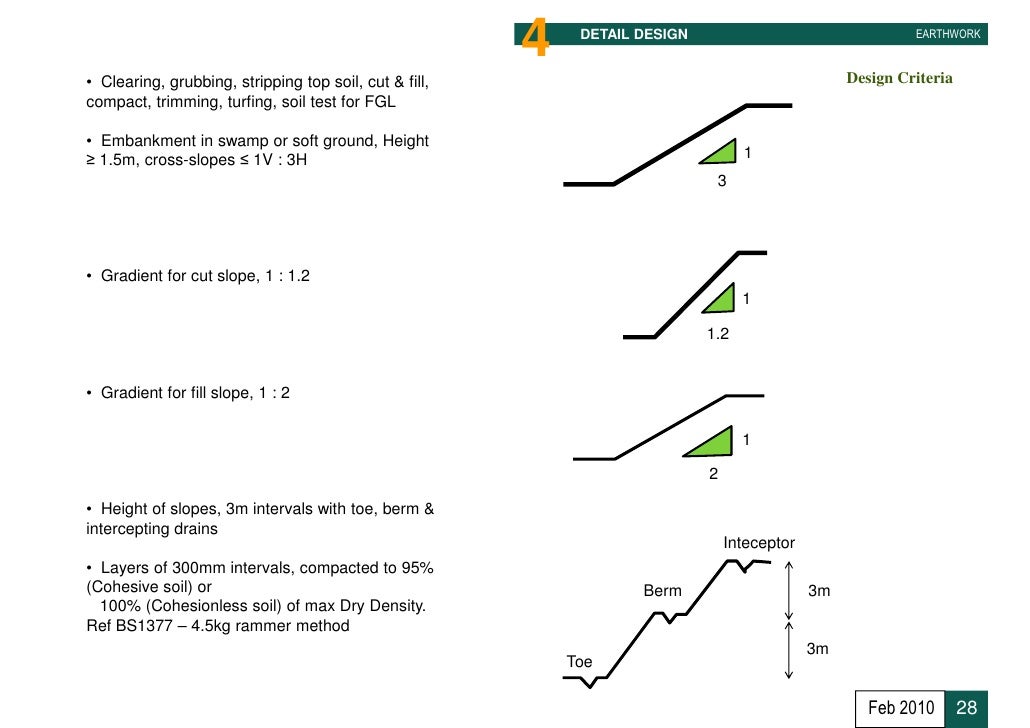 4 DETAIL DESIGN EARTHWORK

Design Criteria

• Clearing, grubbing, stripping top soil, cut & fill, compact, trimming, turfing, soil test for FGL

• Embankment in swamp or soft ground, Height ≥ 1.5m, cross-slopes ≤ 1V : 3H

1
3

• Gradient for cut slope, 1 : 1.2

1
1.2

• Gradient for fill slope, 1 : 2

1
2

• Height of slopes, 3m intervals with toe, berm & intercepting drains

• Layers of 300mm intervals, compacted to 95% (Cohesive soil) or
100% (Cohesionless soil) of max Dry Density. Ref BS1377 – 4.5kg rammer method

Inteceptor
Berm
3m
3m
Toe

Feb 2010 28