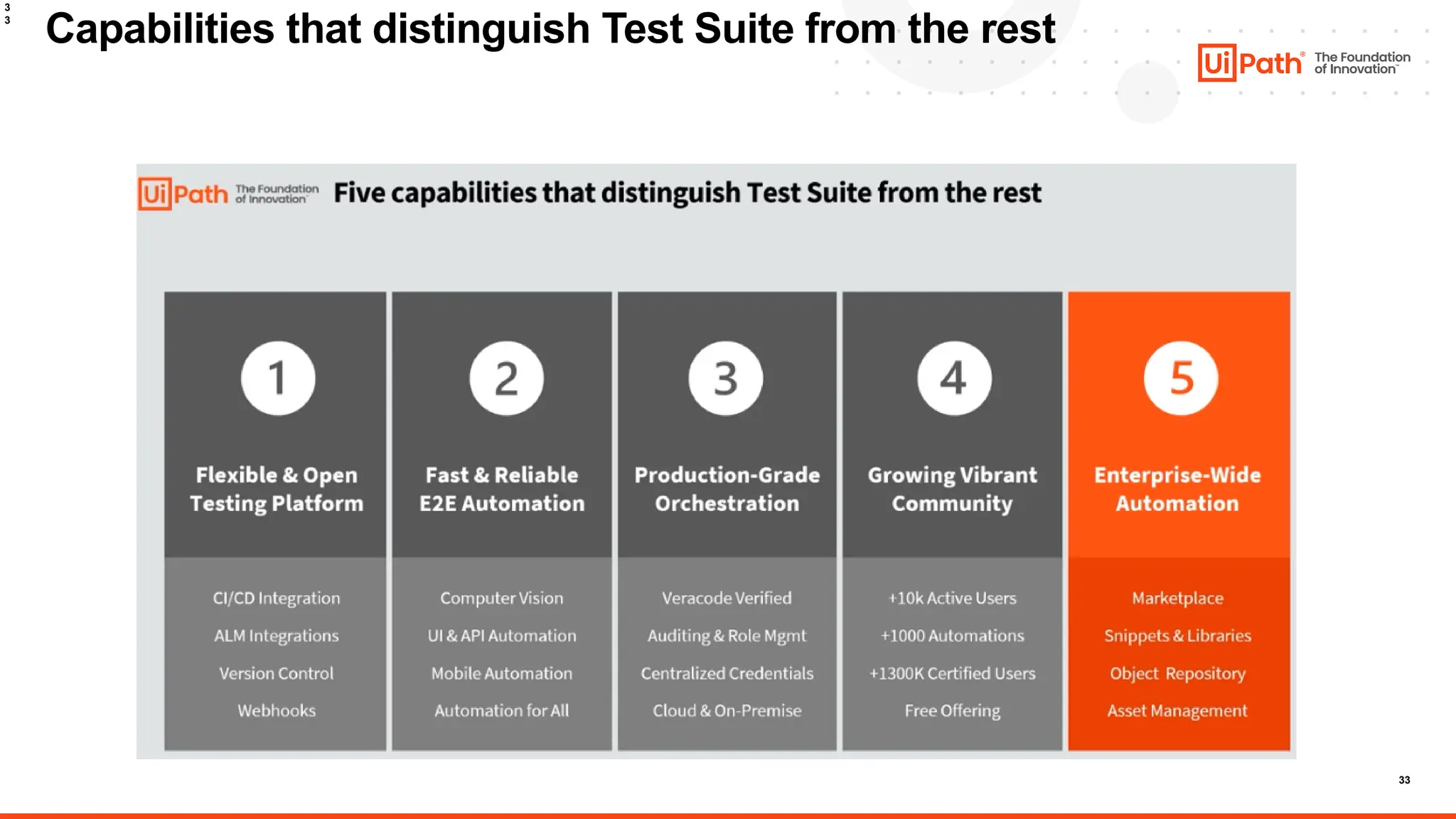 3
3

Capabilities that distinguish Test Suite from the rest

UiPath® The Foundation of Innovation™

UiPath The Foundation of Innovation™ Five capabilities that distinguish Test Suite from the rest

1
Flexible & Open Testing Platform
CI/CD Integration
ALM Integrations
Version Control
Webhooks

2
Fast & Reliable E2E Automation
Computer Vision
UI & API Automation
Mobile Automation
Automation for All

3
Production-Grade Orchestration
Veracode Verified
Auditing & Role Mgmt
Centralized Credentials
Cloud & On-Premise

4
Growing Vibrant Community
+10k Active Users
+1000 Automations
+1300K Certified Users
Free Offering

5
Enterprise-Wide Automation
Marketplace
Snippets & Libraries
Object Repository
Asset Management

33