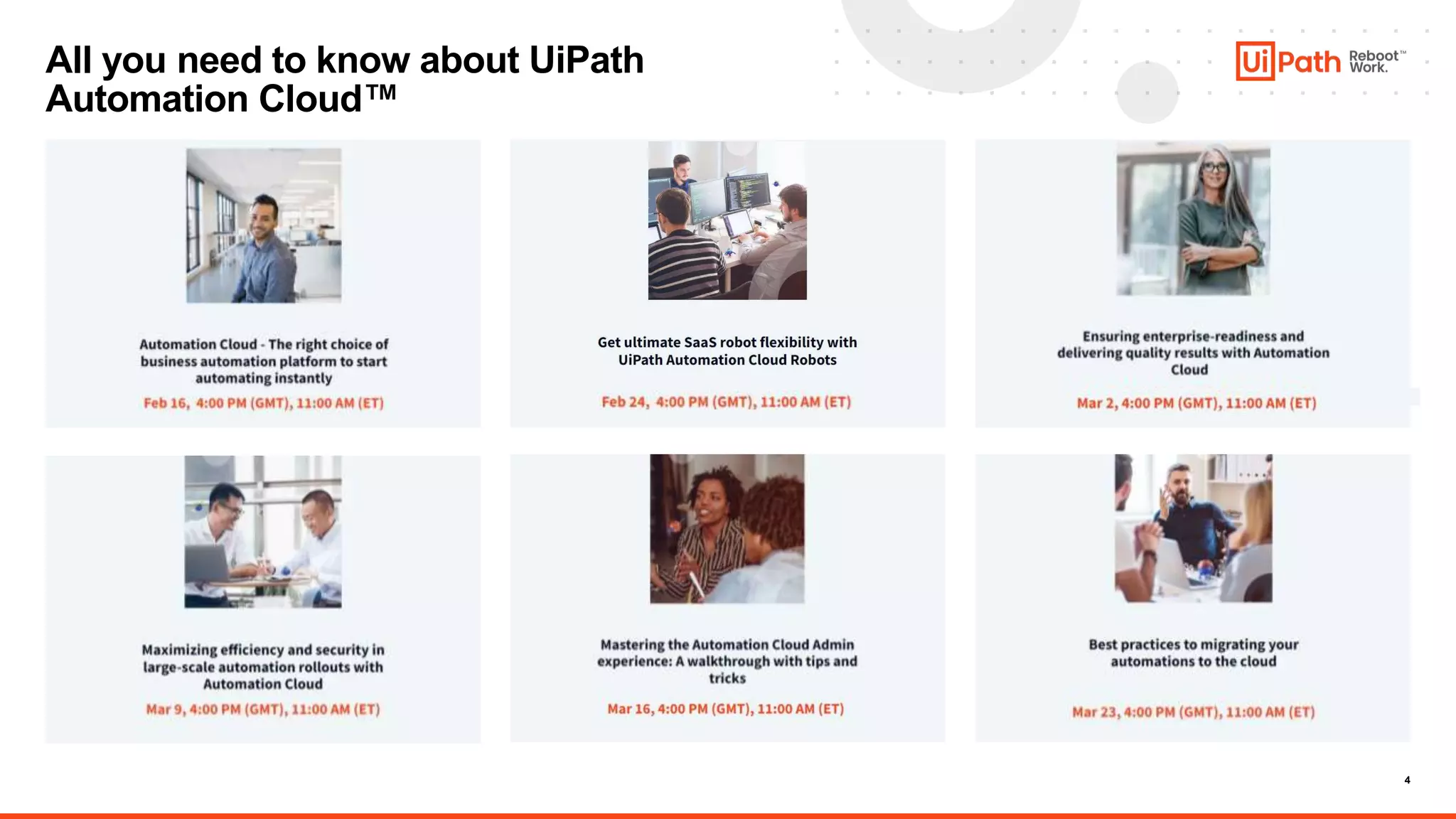 All you need to know about UiPath Automation Cloud™

UiPath Reboot™ Work.

Automation Cloud - The right choice of business automation platform to start automating instantly

Feb 16, 4:00 PM (GMT), 11:00 AM (ET)

Get ultimate SaaS robot flexibility with UiPath Automation Cloud Robots

Feb 24, 4:00 PM (GMT), 11:00 AM (ET)

Ensuring enterprise-readiness and delivering quality results with Automation Cloud

Mar 2, 4:00 PM (GMT), 11:00 AM (ET)

Maximizing efficiency and security in large-scale automation rollouts with Automation Cloud

Mar 9, 4:00 PM (GMT), 11:00 AM (ET)

Mastering the Automation Cloud Admin experience: A walkthrough with tips and tricks

Mar 16, 4:00 PM (GMT), 11:00 AM (ET)

Best practices to migrating your automations to the cloud

Mar 23, 4:00 PM (GMT), 11:00 AM (ET)

4