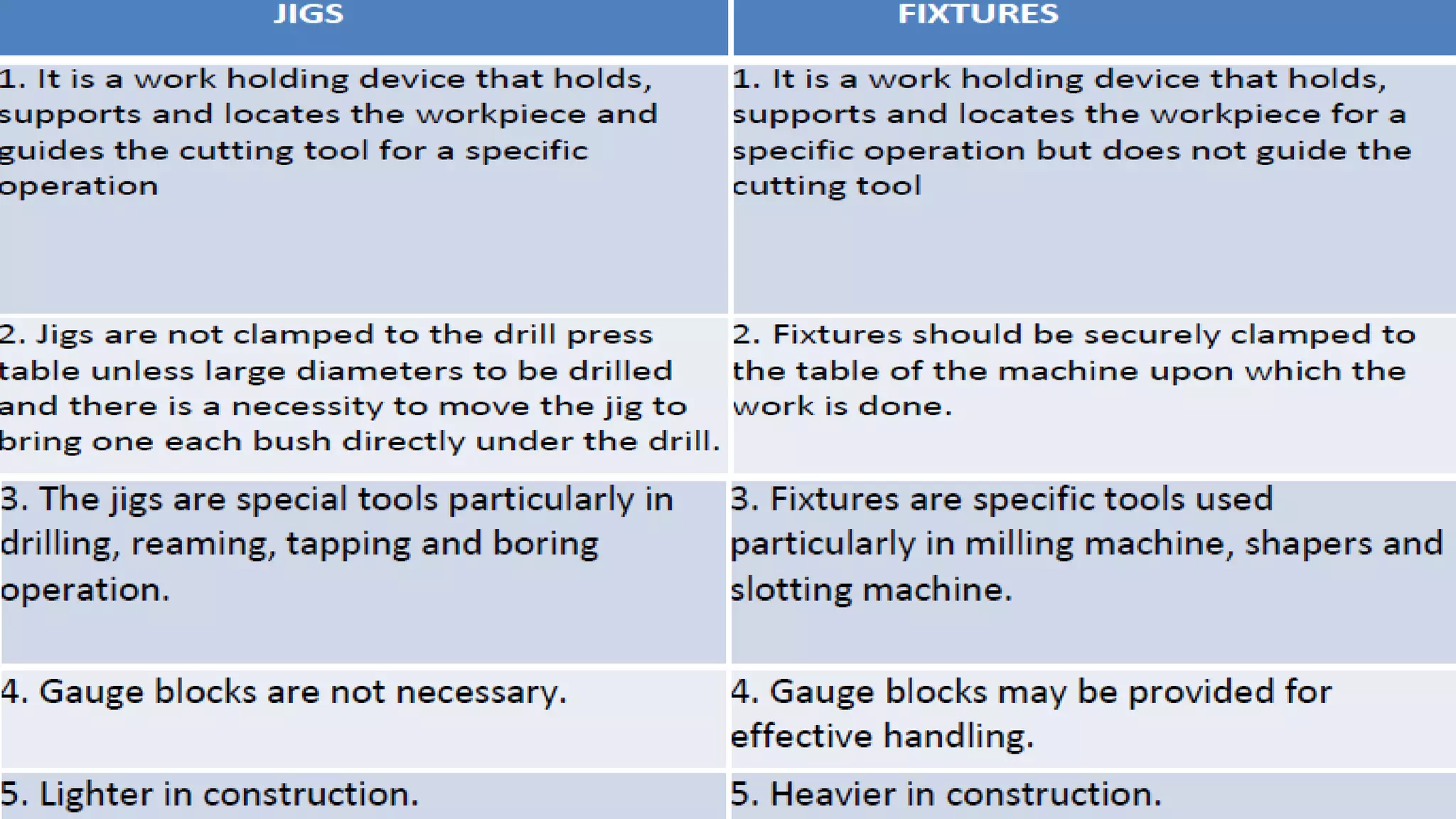 | JIGS | FIXTURES |
|---|---|
| 1. It is a work holding device that holds, supports and locates the workpiece and guides the cutting tool for a specific operation | 1. It is a work holding device that holds, supports and locates the workpiece for a specific operation but does not guide the cutting tool |
| 2. Jigs are not clamped to the drill press table unless large diameters to be drilled and there is a necessity to move the jig to bring one each bush directly under the drill. | 2. Fixtures should be securely clamped to the table of the machine upon which the work is done. |
| 3. The jigs are special tools particularly in drilling, reaming, tapping and boring operation. | 3. Fixtures are specific tools used particularly in milling machine, shapers and slotting machine. |
| 4. Gauge blocks are not necessary. | 4. Gauge blocks may be provided for effective handling. |
| 5. Lighter in construction. | 5. Heavier in construction. |