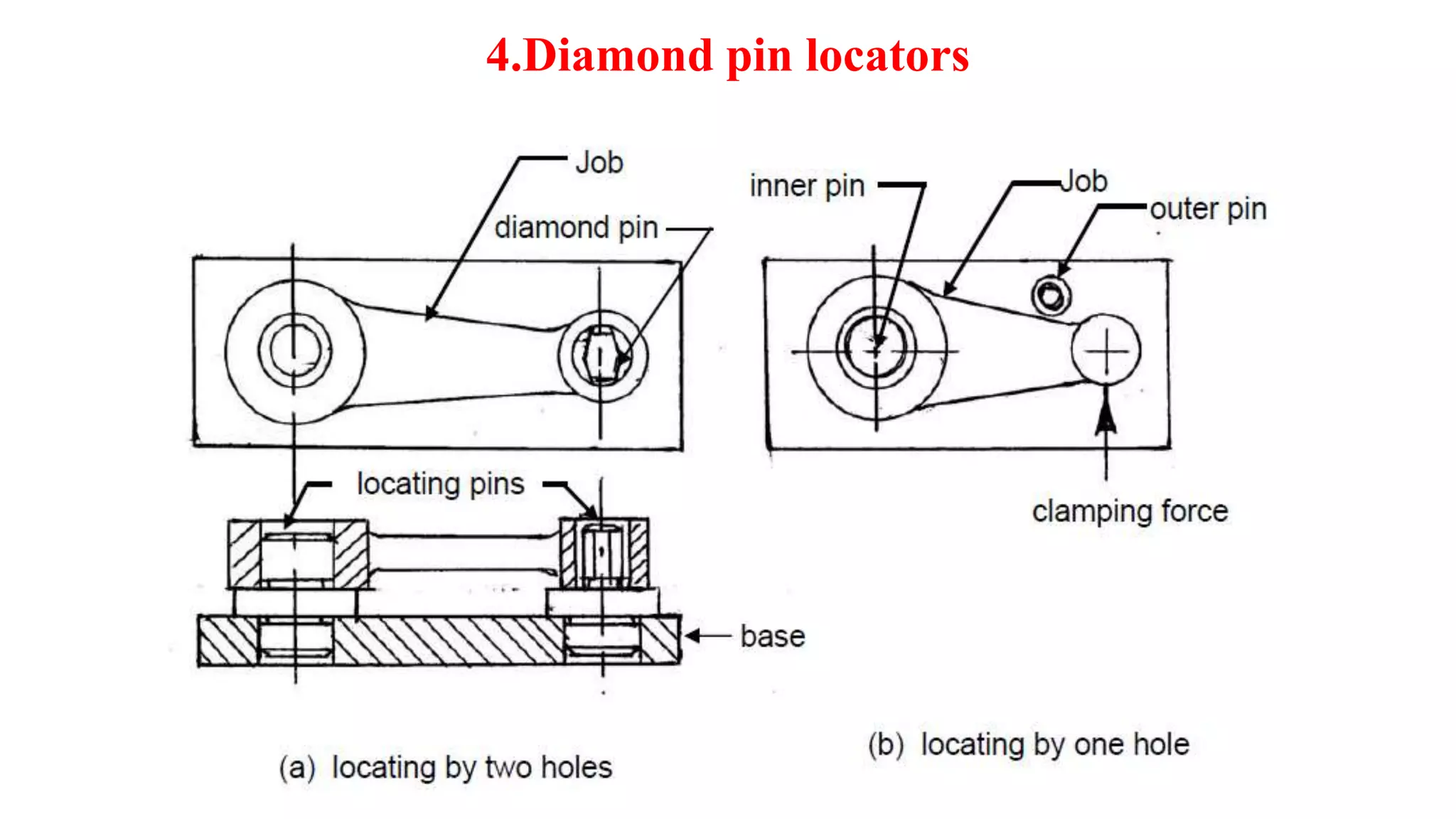 4.Diamond pin locators

Job

diamond pin

locating pins

base

(a) locating by two holes

inner pin

Job

outer pin

clamping force

(b) locating by one hole