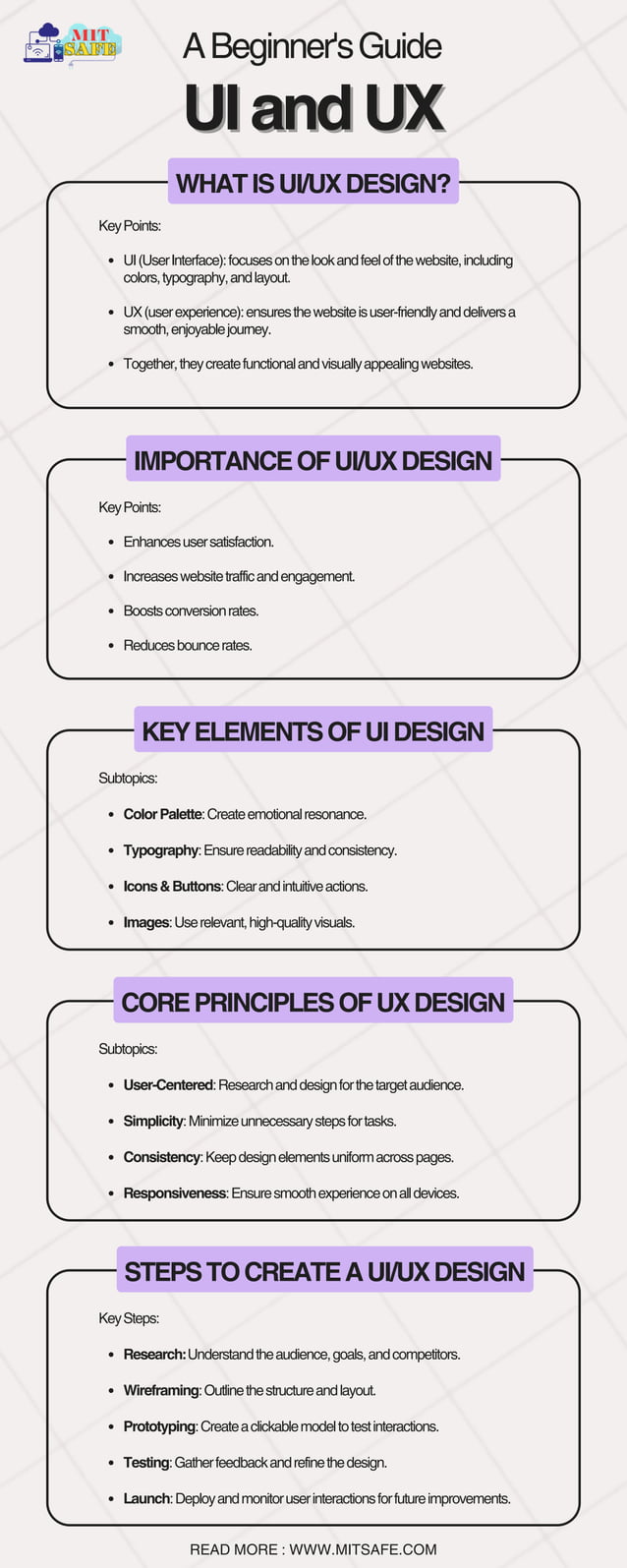 MIT SAFE

A Beginner's Guide
UI and UX

WHAT IS UI/UX DESIGN?

Key Points:

- UI (User Interface): focuses on the look and feel of the website, including colors, typography, and layout.
- UX (user experience): ensures the website is user-friendly and delivers a smooth, enjoyable journey.
- Together, they create functional and visually appealing websites.

IMPORTANCE OF UI/UX DESIGN

Key Points:

- Enhances user satisfaction.
- Increases website traffic and engagement.
- Boosts conversion rates.
- Reduces bounce rates.

KEY ELEMENTS OF UI DESIGN

Subtopics:

- Color Palette: Create emotional resonance.
- Typography: Ensure readability and consistency.
- Icons & Buttons: Clear and intuitive actions.
- Images: Use relevant, high-quality visuals.

CORE PRINCIPLES OF UX DESIGN

Subtopics:

- User-Centered: Research and design for the target audience.
- Simplicity: Minimize unnecessary steps for tasks.
- Consistency: Keep design elements uniform across pages.
- Responsiveness: Ensure smooth experience on all devices.

STEPS TO CREATE A UI/UX DESIGN

Key Steps:

- Research: Understand the audience, goals, and competitors.
- Wireframing: Outline the structure and layout.
- Prototyping: Create a clickable model to test interactions.
- Testing: Gather feedback and refine the design.
- Launch: Deploy and monitor user interactions for future improvements.

READ MORE : WWW.MITSAFE.COM