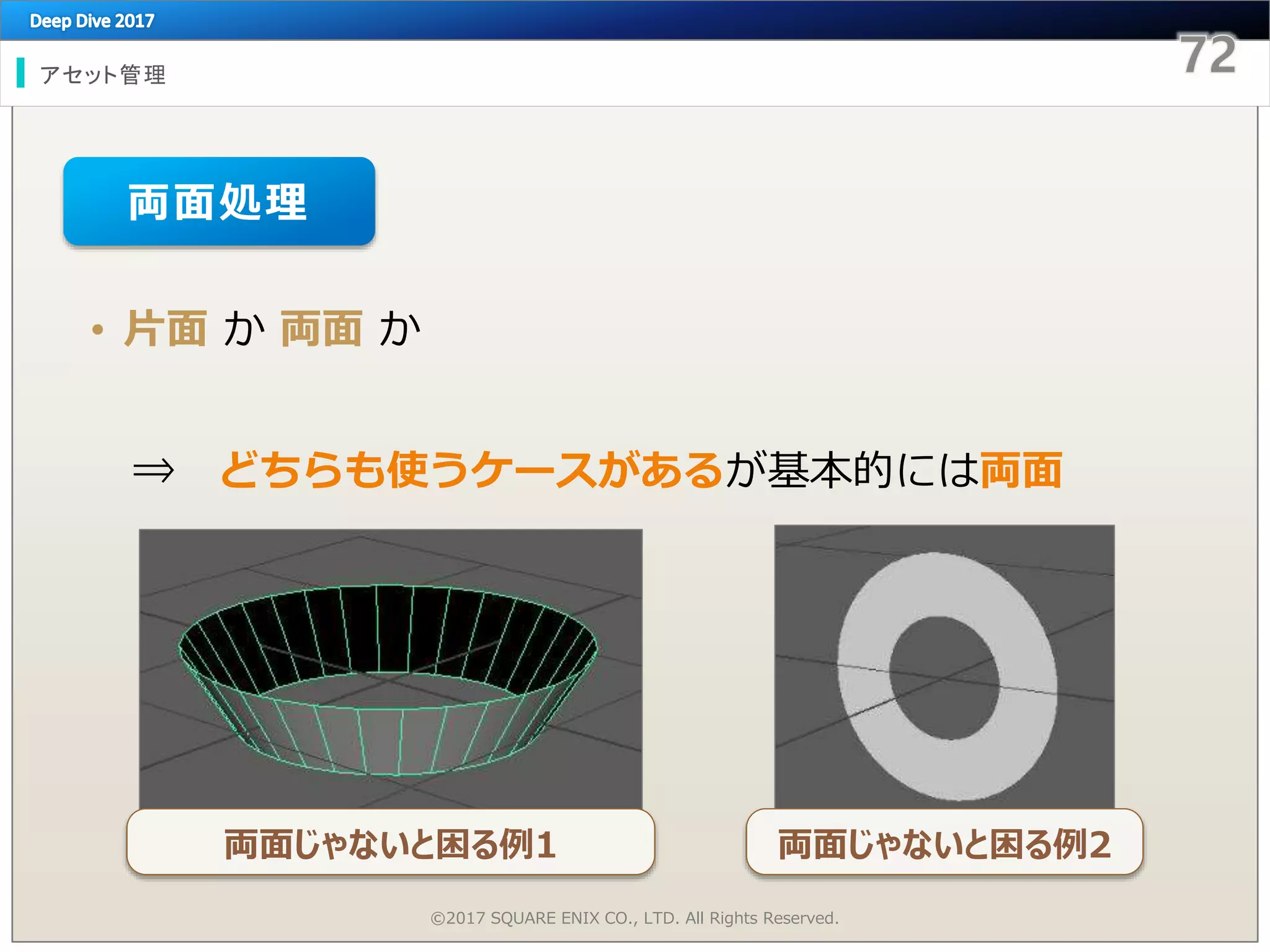 Deep Dive 2017

72

アセット管理

両面処理

• 片面 か 両面 か

⇒ どちらも使うケースがあるが基本的には両面

両面じゃないと困る例1

両面じゃないと困る例2

©2017 SQUARE ENIX CO., LTD. All Rights Reserved.