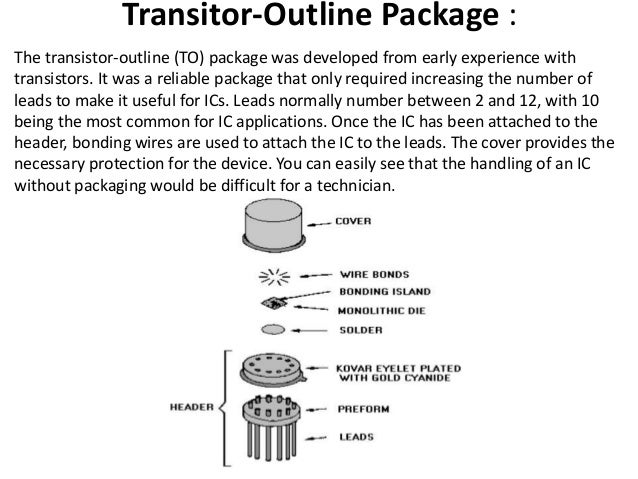 Transitor-Outline Package :

The transistor-outline (TO) package was developed from early experience with transistors. It was a reliable package that only required increasing the number of leads to make it useful for ICs. Leads normally number between 2 and 12, with 10 being the most common for IC applications. Once the IC has been attached to the header, bonding wires are used to attach the IC to the leads. The cover provides the necessary protection for the device. You can easily see that the handling of an IC without packaging would be difficult for a technician.

COVER

WIRE BONDS

BONDING ISLAND

MONOLITHIC DIE

SOLDER

KOVAR EYELET PLATED WITH GOLD CYANIDE

HEADER

PREFORM

LEADS