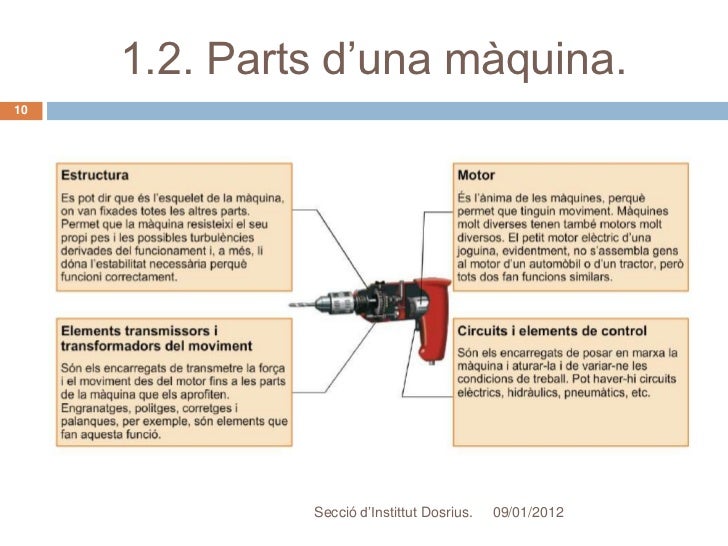 1.2. Parts d'una màquina.

10

Estructura

Es pot dir que és l'esquelet de la màquina, on van fixades totes les altres parts. Permet que la màquina resisteixi el seu propi pes i les possibles turbulències derivades del funcionament i, a més, li dóna l'estabilitat necessària perquè funcioni correctament.

Elements transmissors i transformadors del moviment

Són els encarregats de transmetre la força i el moviment des del motor fins a les parts de la màquina que els aprofiten. Engranatges, politges, corretges i palanques, per exemple, són elements que fan aquesta funció.

Motor

És l'ànima de les màquines, perquè permet que tinguin moviment. Màquines molt diverses tenen també motors molt diversos. El petit motor elèctric d'una joguina, evidentment, no s'assembla gens al motor d'un automòbil o d'un tractor, però tots dos fan funcions similars.

Circuits i elements de control

Són els encarregats de posar en marxa la màquina i aturar-la i de variar-ne les condicions de treball. Pot haver-hi circuits elèctrics, hidràulics, pneumàtics, etc.

Secció d'Instittut Dosrius. 09/01/2012