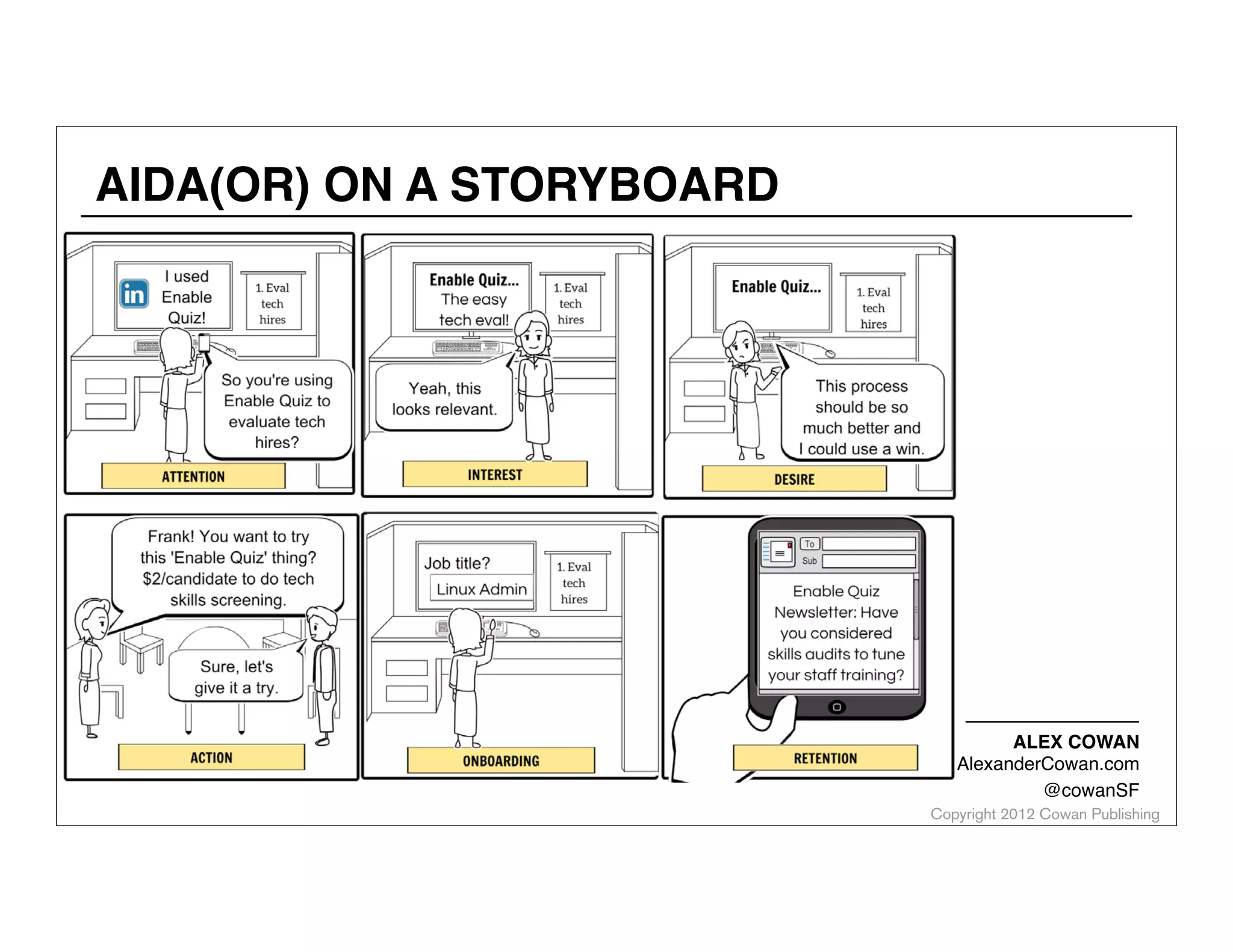 AIDA(OR) ON A STORYBOARD

in I used Enable Quiz!

1. Eval tech hires

So you're using Enable Quiz to evaluate tech hires?

ATTENTION

Enable Quiz... The easy tech eval!

1. Eval tech hires

Yeah, this looks relevant.

INTEREST

Enable Quiz...

1. Eval tech hires

This process should be so much better and I could use a win.

DESIRE

Frank! You want to try this 'Enable Quiz' thing? $2/candidate to do tech skills screening.

Sure, let's give it a try.

ACTION

Job title?

Linux Admin

1. Eval tech hires

ONBOARDING

To

Sub

Enable Quiz Newsletter: Have you considered skills audits to tune your staff training?

RETENTION

ALEX COWAN
AlexanderCowan.com
@cowanSF

Copyright 2012 Cowan Publishing