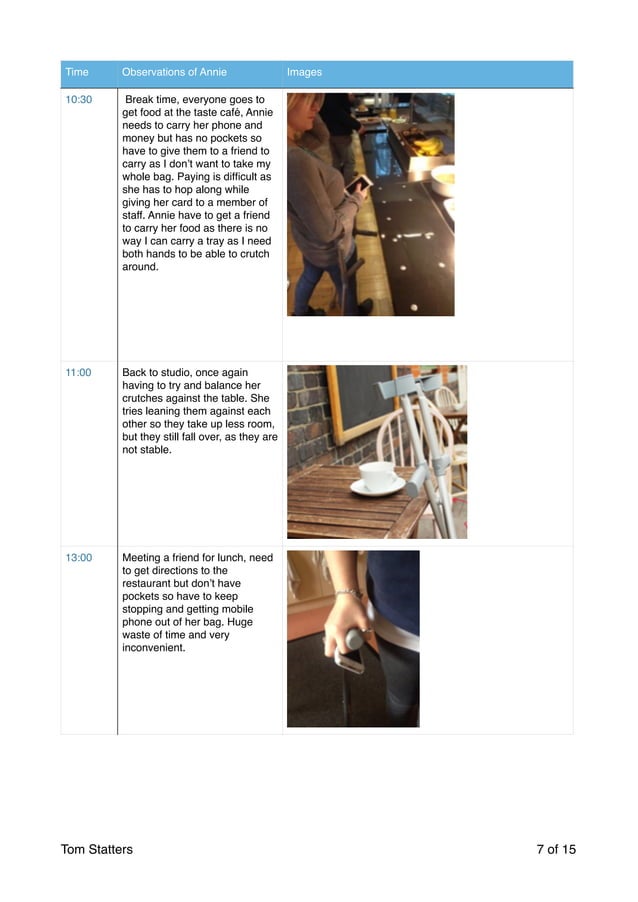 | Time | Observations of Annie | Images |
|---|---|---|
| 10:30 | Break time, everyone goes to get food at the taste café, Annie needs to carry her phone and money but has no pockets so have to give them to a friend to carry as I don't want to take my whole bag. Paying is difficult as she has to hop along while giving her card to a member of staff. Annie have to get a friend to carry her food as there is no way I can carry a tray as I need both hands to be able to crutch around. | |
| 11:00 | Back to studio, once again having to try and balance her crutches against the table. She tries leaning them against each other so they take up less room, but they still fall over, as they are not stable. | |
| 13:00 | Meeting a friend for lunch, need to get directions to the restaurant but don't have pockets so have to keep stopping and getting mobile phone out of her bag. Huge waste of time and very inconvenient. | |

Tom Statters

7 of 15