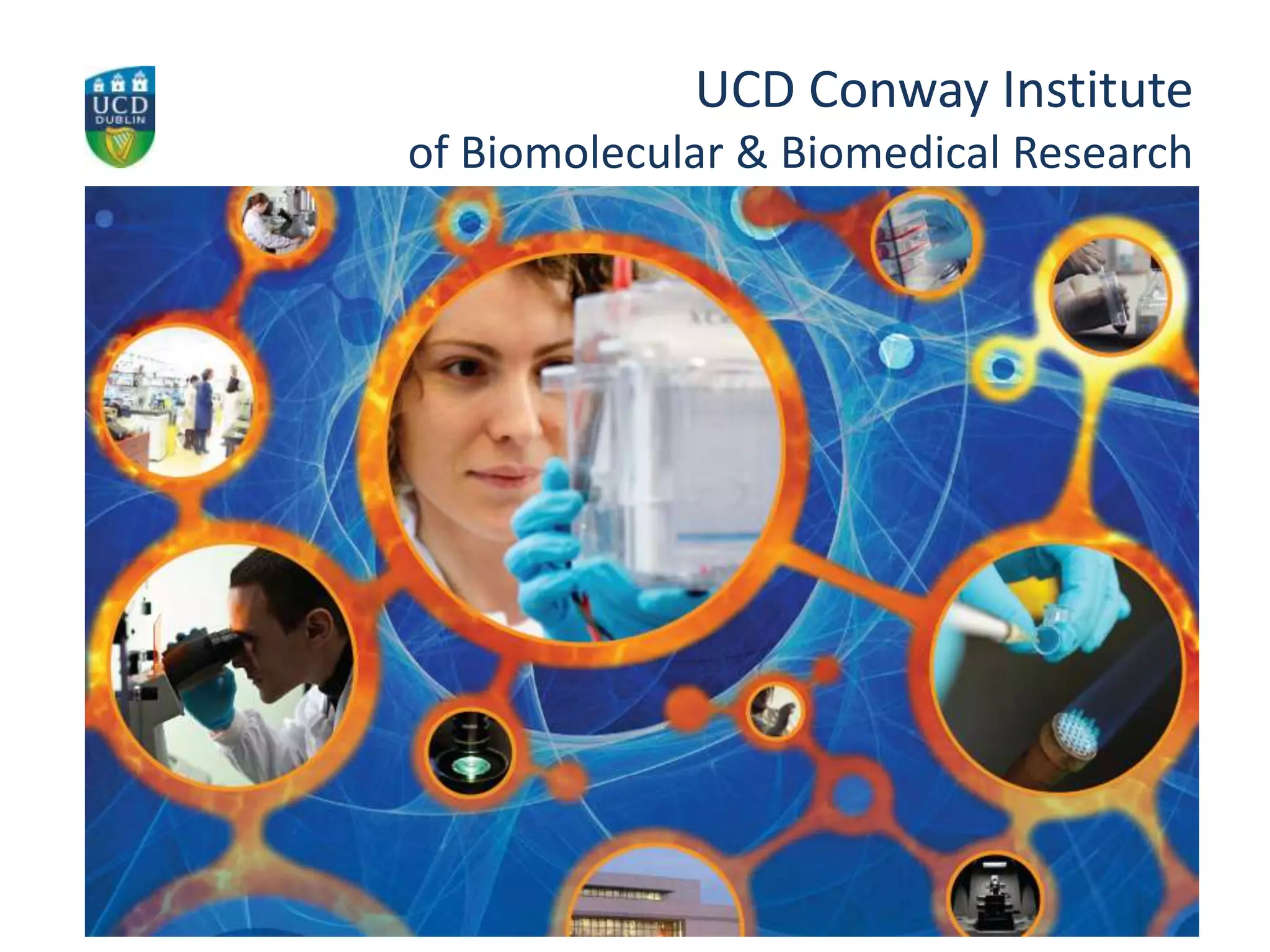 UCD
DUBLIN

UCD Conway Institute
of Biomolecular & Biomedical Research