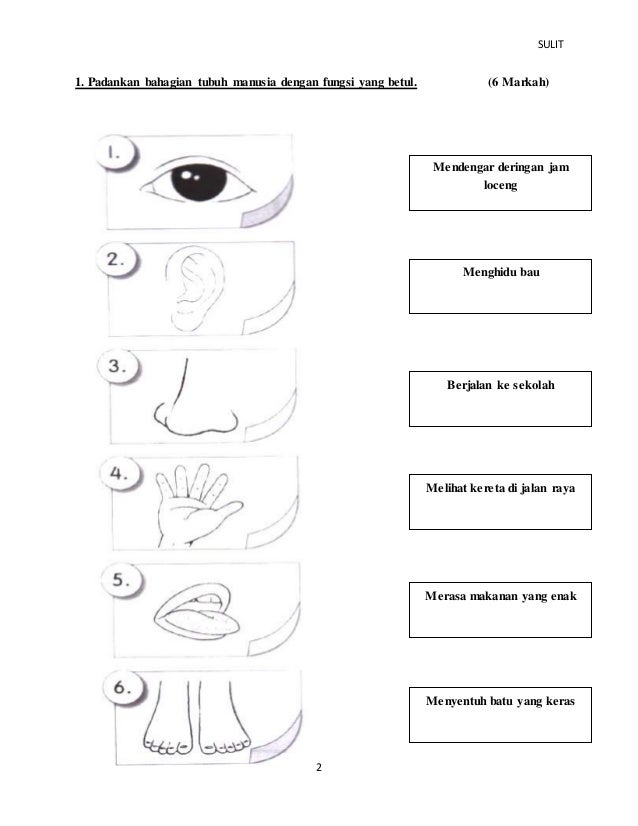 SULIT

1. Padankan bahagian tubuh manusia dengan fungsi yang betul. (6 Markah)

1.

2.

3.

4.

5.

6.

Mendengar deringan jam loceng

Menghidu bau

Berjalan ke sekolah

Melihat kereta di jalan raya

Merasa makanan yang enak

Menyentuh batu yang keras

2