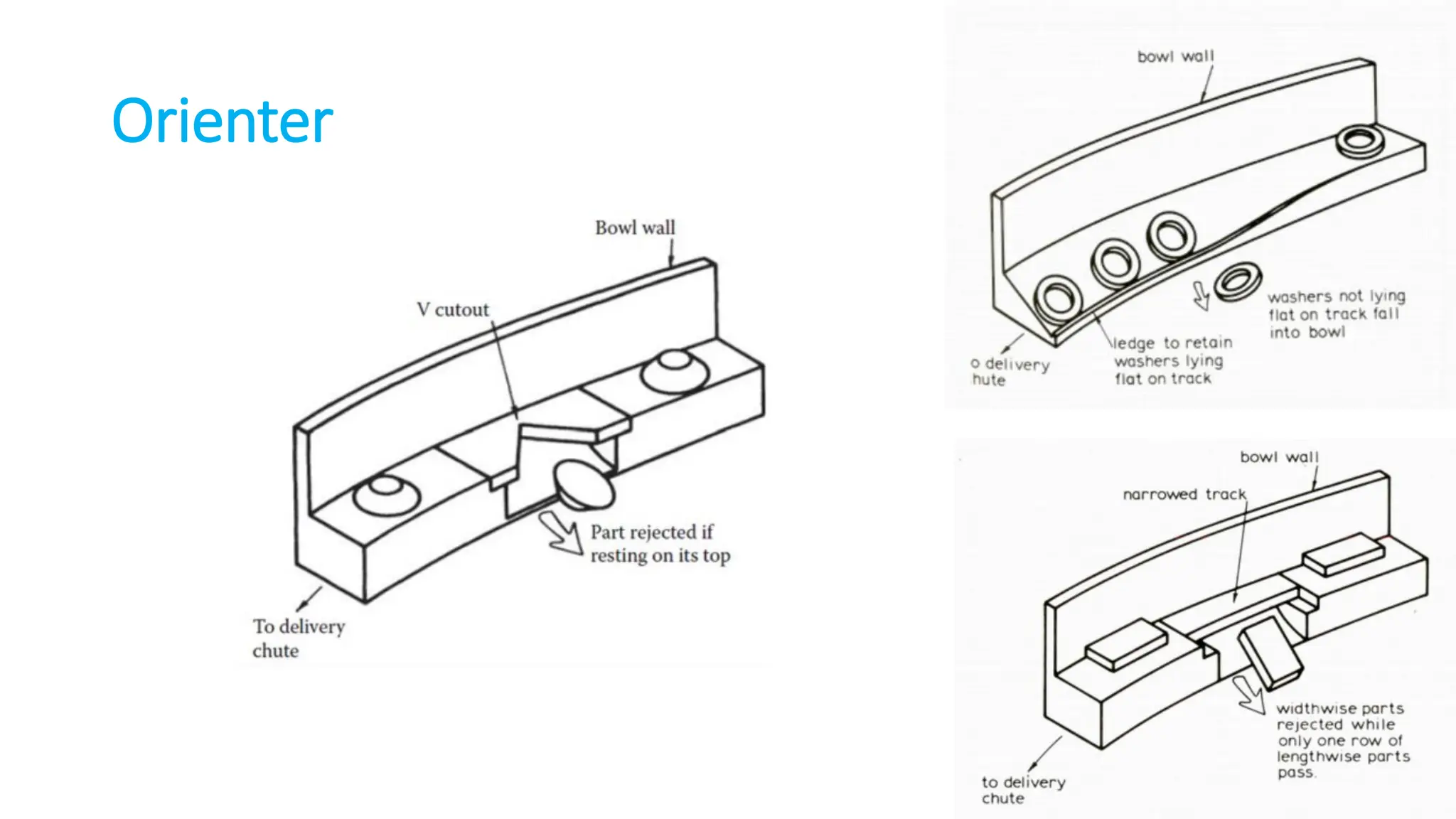 Orienter

Bowl wall

V cutout

Part rejected if resting on its top

To delivery chute

bowl wall

washers not lying flat on track fall into bowl

ledge to retain washers lying flat on track

o delivery hute

bowl wall

narrowed track

widthwise parts rejected while only one row of lengthwise parts pass.

to delivery chute