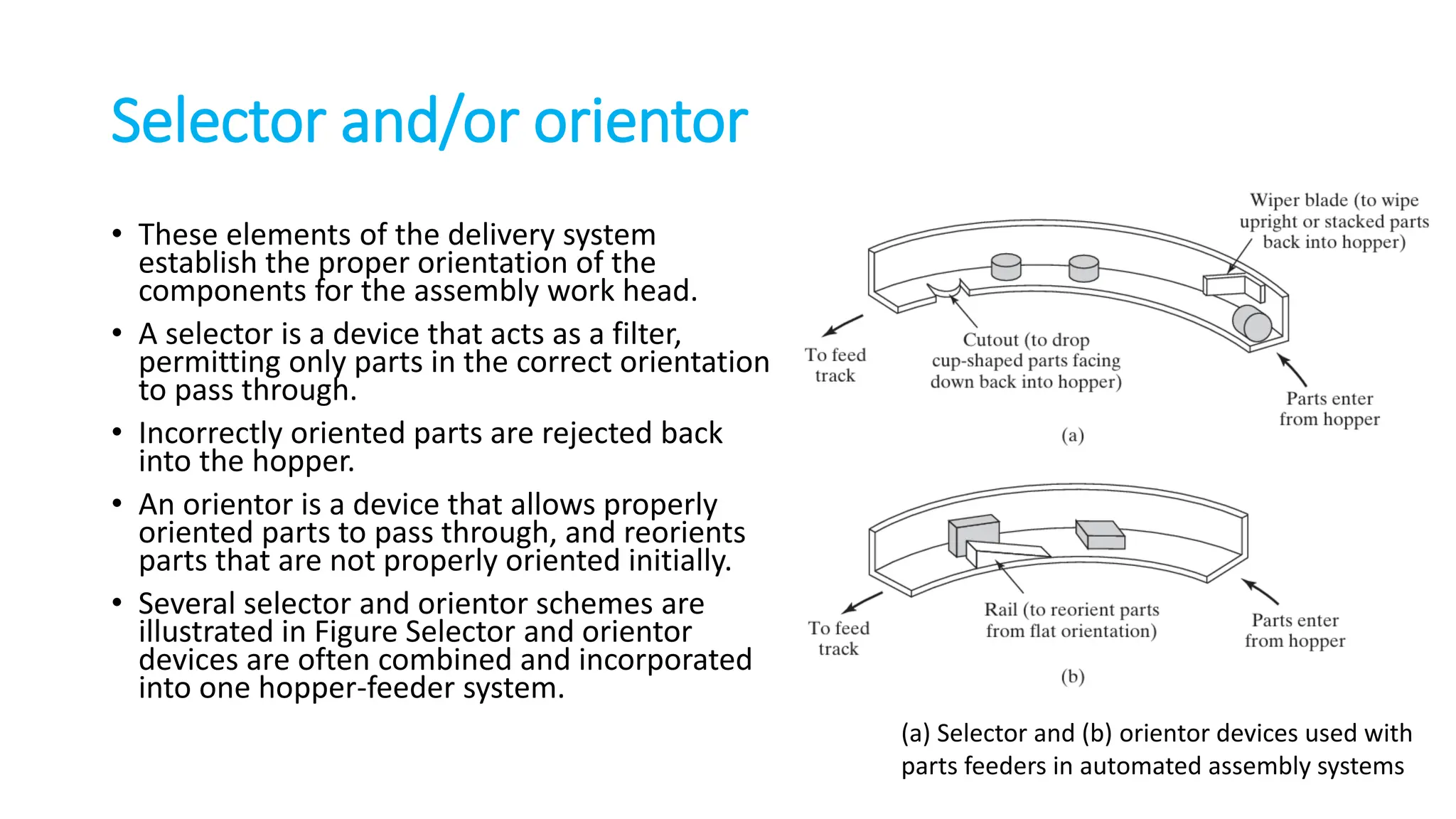 Selector and/or orientor

• These elements of the delivery system establish the proper orientation of the components for the assembly work head.

• A selector is a device that acts as a filter, permitting only parts in the correct orientation to pass through.

• Incorrectly oriented parts are rejected back into the hopper.

• An orientor is a device that allows properly oriented parts to pass through, and reorients parts that are not properly oriented initially.

• Several selector and orientor schemes are illustrated in Figure Selector and orientor devices are often combined and incorporated into one hopper-feeder system.

Wiper blade (to wipe upright or stacked parts back into hopper)

To feed track

Cutout (to drop cup-shaped parts facing down back into hopper)

Parts enter from hopper

(a)

To feed track

Rail (to reorient parts from flat orientation)

Parts enter from hopper

(b)

(a) Selector and (b) orientor devices used with parts feeders in automated assembly systems