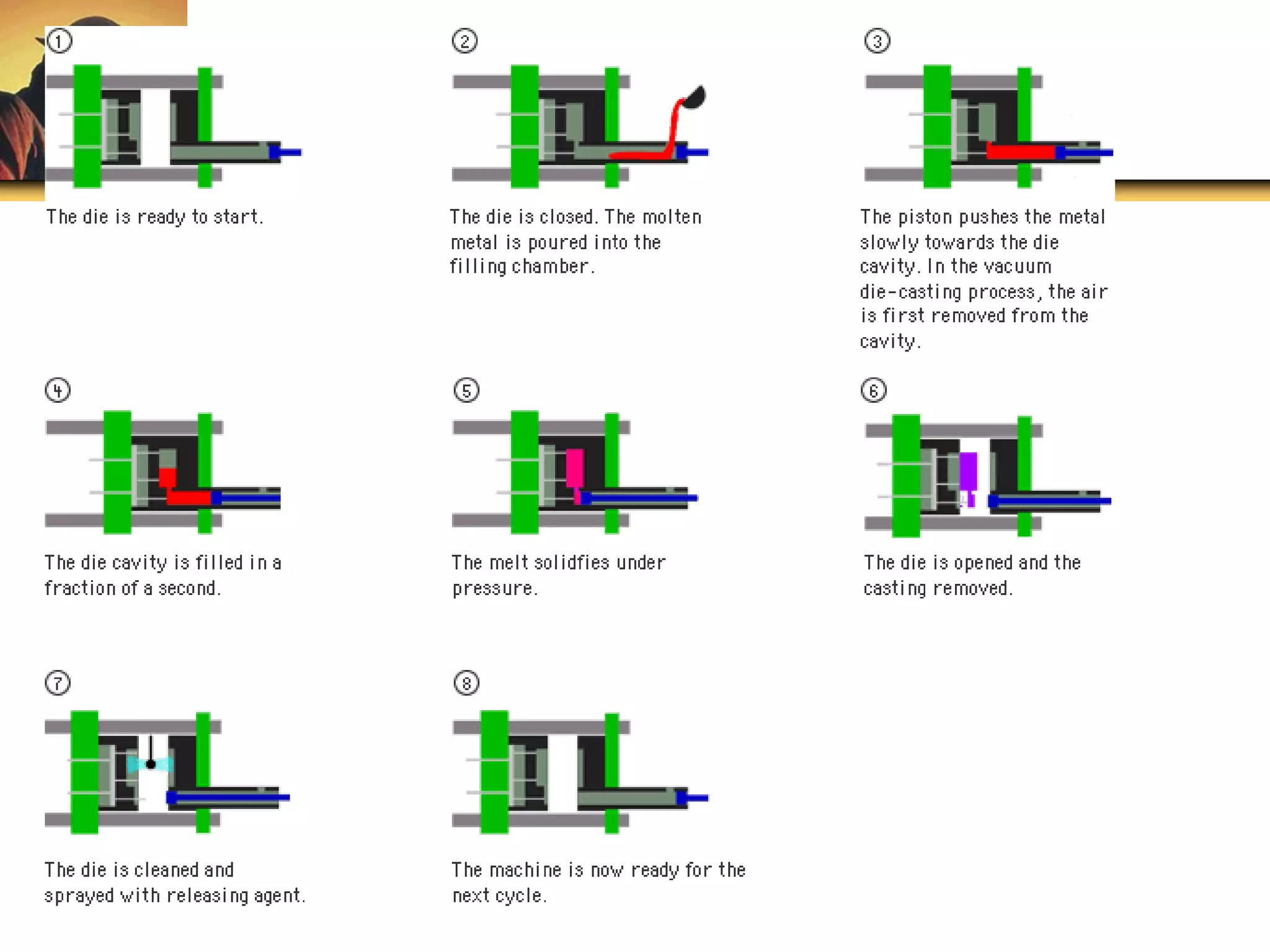 ①

The die is ready to start.

②

The die is closed. The molten metal is poured into the filling chamber.

③

The piston pushes the metal slowly towards the die cavity. In the vacuum die-casting process, the air is first removed from the cavity.

④

The die cavity is filled in a fraction of a second.

⑤

The melt solidfies under pressure.

⑥

The die is opened and the casting removed.

⑦

The die is cleaned and sprayed with releasing agent.

⑧

The machine is now ready for the next cycle.