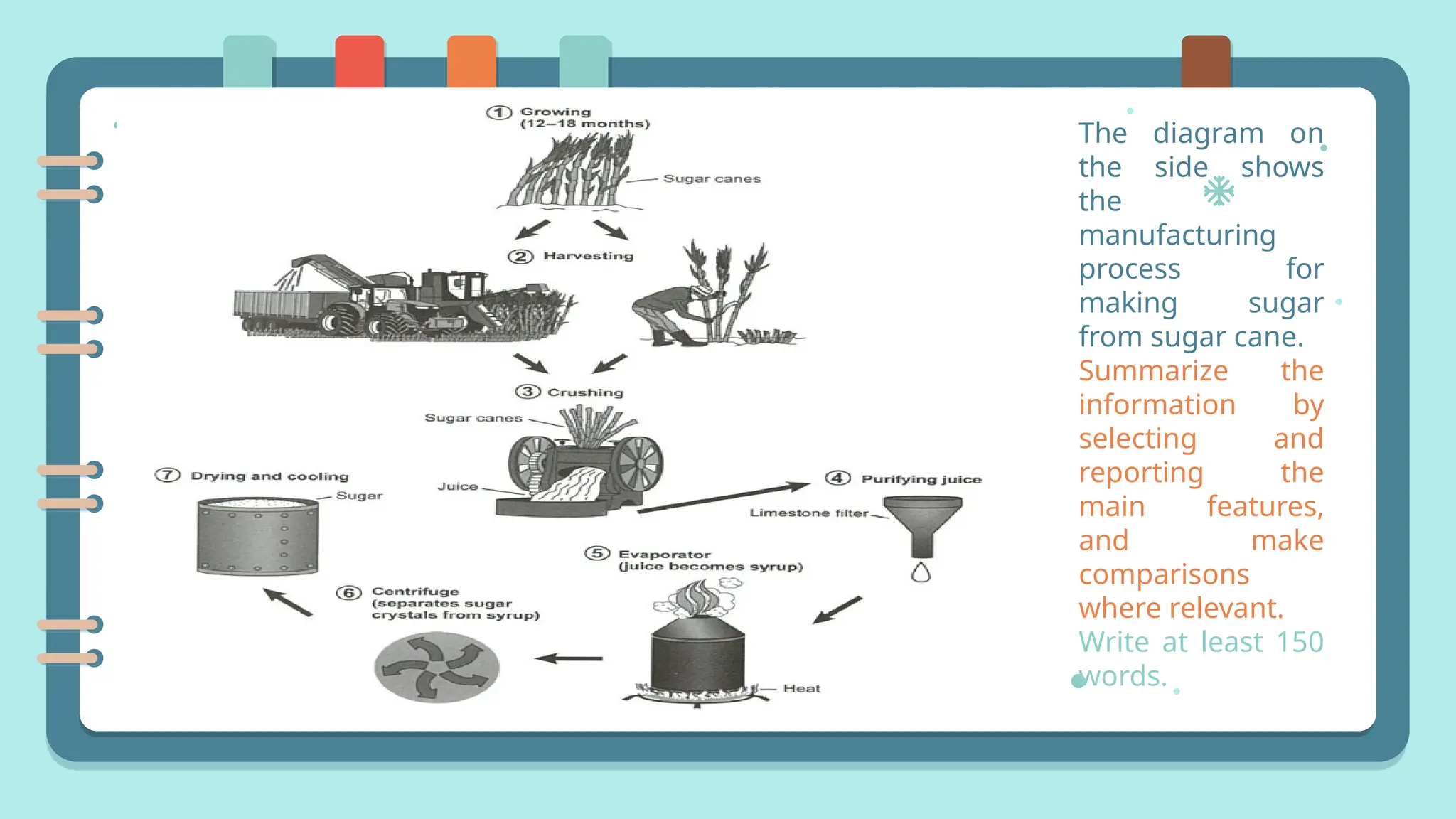 ① Growing (12–18 months)

Sugar canes

② Harvesting

③ Crushing

Sugar canes

Juice

④ Purifying juice

Limestone filter

⑤ Evaporator (juice becomes syrup)

Heat

⑥ Centrifuge (separates sugar crystals from syrup)

⑦ Drying and cooling

Sugar

The diagram on the side shows the manufacturing process for making sugar from sugar cane. Summarize the information by selecting and reporting the main features, and make comparisons where relevant. Write at least 150 words.