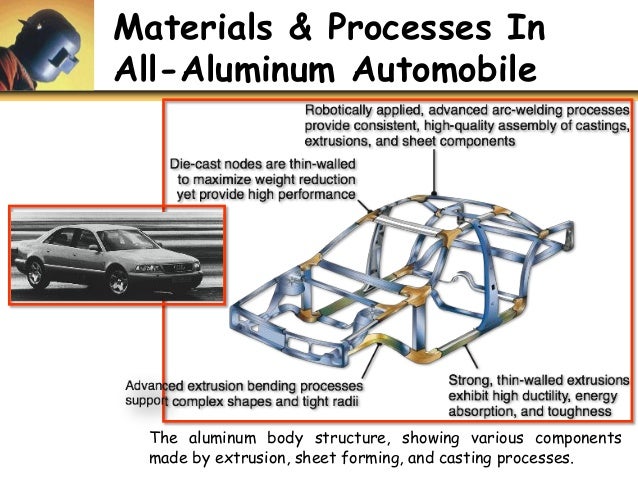 Materials & Processes In All-Aluminum Automobile

Robotically applied, advanced arc-welding processes provide consistent, high-quality assembly of castings, extrusions, and sheet components

Die-cast nodes are thin-walled to maximize weight reduction yet provide high performance

Advanced extrusion bending processes support complex shapes and tight radii

Strong, thin-walled extrusions exhibit high ductility, energy absorption, and toughness

The aluminum body structure, showing various components made by extrusion, sheet forming, and casting processes.