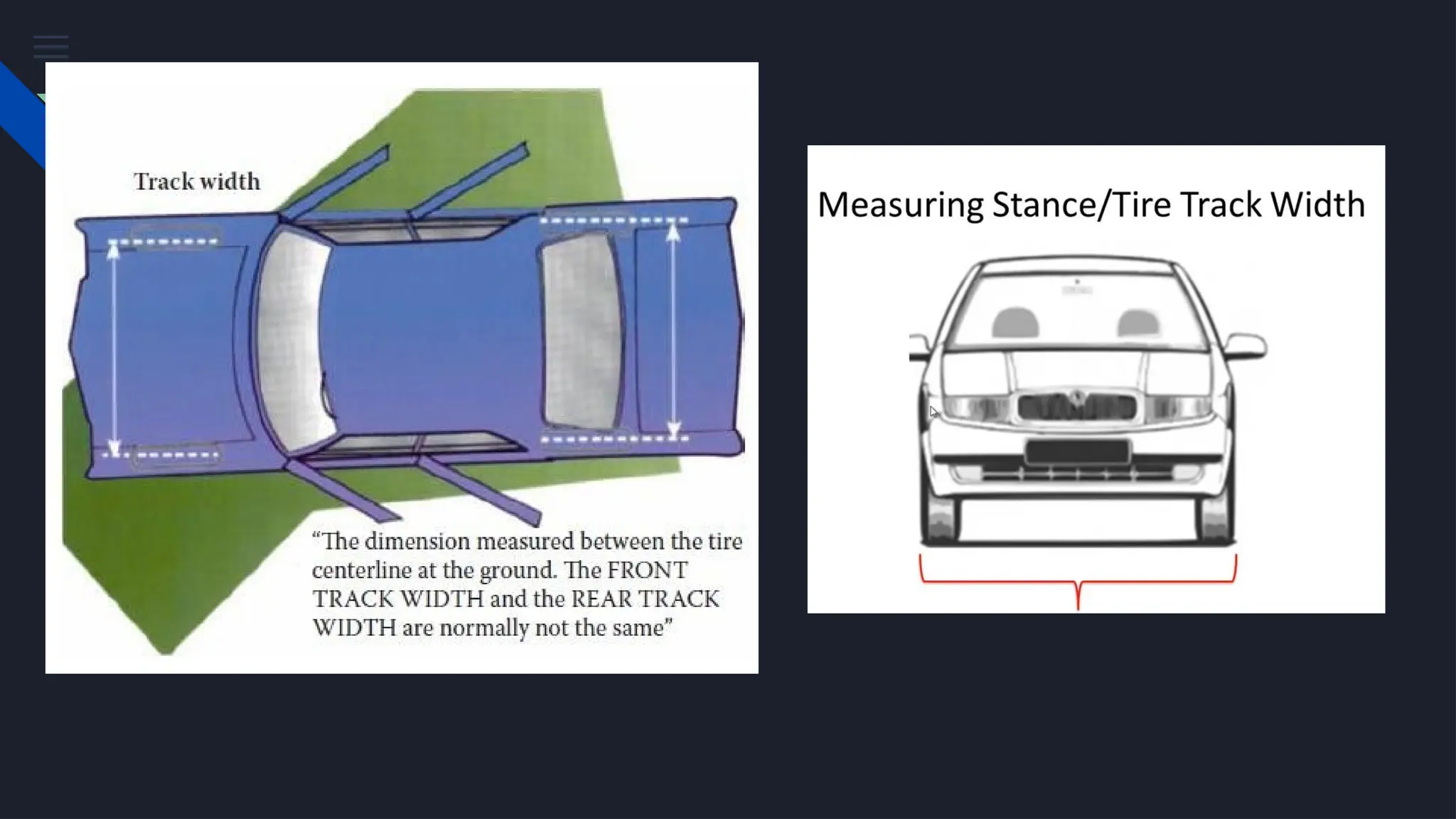 Track width

“The dimension measured between the tire centerline at the ground. The FRONT TRACK WIDTH and the REAR TRACK WIDTH are normally not the same”

Measuring Stance/Tire Track Width