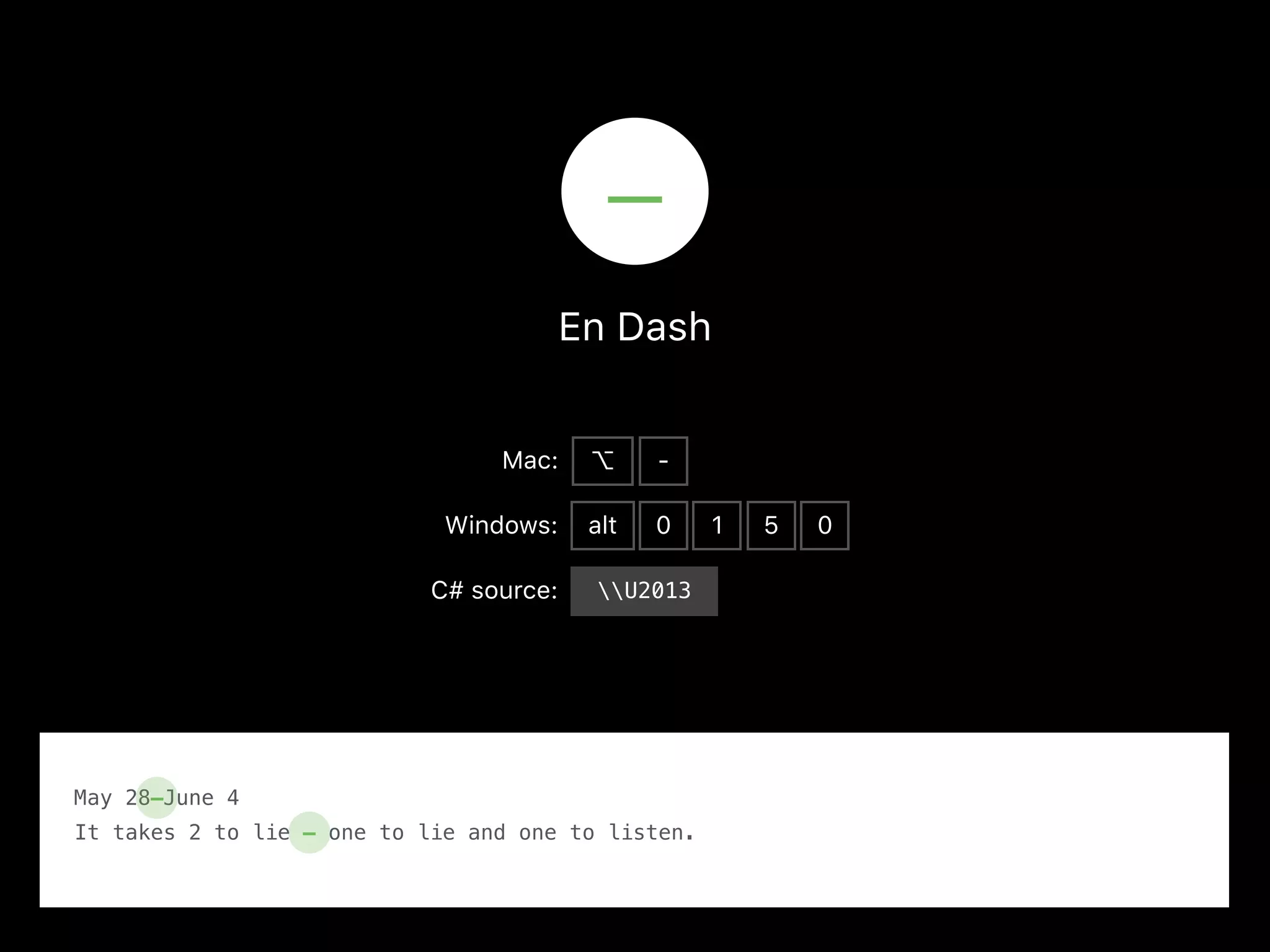 –

En Dash

Mac: ⌥ -

Windows: alt 0 1 5 0

C# source: \\U2013

May 28–June 4
It takes 2 to lie – one to lie and one to listen.