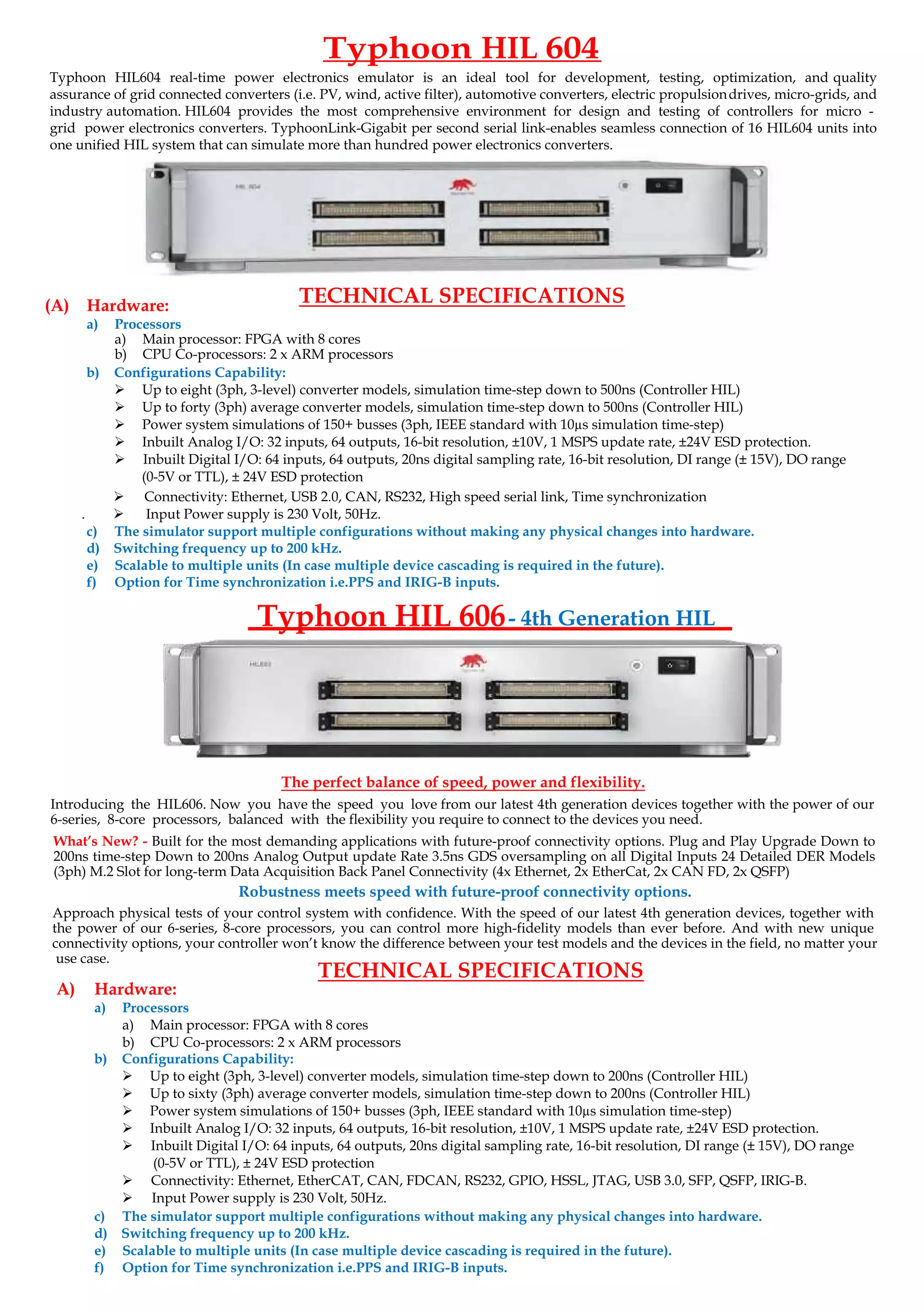 Typhoon HIL 604

Typhoon HIL604 real-time power electronics emulator is an ideal tool for development, testing, optimization, and quality assurance of grid connected converters (i.e. PV, wind, active filter), automotive converters, electric propulsion drives, micro-grids, and industry automation. HIL604 provides the most comprehensive environment for design and testing of controllers for micro - grid power electronics converters. TyphoonLink-Gigabit per second serial link-enables seamless connection of 16 HIL604 units into one unified HIL system that can simulate more than hundred power electronics converters.

HIL 604

TECHNICAL SPECIFICATIONS

(A) Hardware:
a) Processors
a) Main processor: FPGA with 8 cores
b) CPU Co-processors: 2 x ARM processors
b) Configurations Capability:
➢ Up to eight (3ph, 3-level) converter models, simulation time-step down to 500ns (Controller HIL)
➢ Up to forty (3ph) average converter models, simulation time-step down to 500ns (Controller HIL)
➢ Power system simulations of 150+ busses (3ph, IEEE standard with 10µs simulation time-step)
➢ Inbuilt Analog I/O: 32 inputs, 64 outputs, 16-bit resolution, ±10V, 1 MSPS update rate, ±24V ESD protection.
➢ Inbuilt Digital I/O: 64 inputs, 64 outputs, 20ns digital sampling rate, 16-bit resolution, DI range (± 15V), DO range (0-5V or TTL), ± 24V ESD protection
➢ Connectivity: Ethernet, USB 2.0, CAN, RS232, High speed serial link, Time synchronization
. ➢ Input Power supply is 230 Volt, 50Hz.
c) The simulator support multiple configurations without making any physical changes into hardware.
d) Switching frequency up to 200 kHz.
e) Scalable to multiple units (In case multiple device cascading is required in the future).
f) Option for Time synchronization i.e.PPS and IRIG-B inputs.

Typhoon HIL 606 - 4th Generation HIL

HIL606

The perfect balance of speed, power and flexibility.

Introducing the HIL606. Now you have the speed you love from our latest 4th generation devices together with the power of our 6-series, 8-core processors, balanced with the flexibility you require to connect to the devices you need.

What's New? - Built for the most demanding applications with future-proof connectivity options. Plug and Play Upgrade Down to 200ns time-step Down to 200ns Analog Output update Rate 3.5ns GDS oversampling on all Digital Inputs 24 Detailed DER Models (3ph) M.2 Slot for long-term Data Acquisition Back Panel Connectivity (4x Ethernet, 2x EtherCat, 2x CAN FD, 2x QSFP)

Robustness meets speed with future-proof connectivity options.

Approach physical tests of your control system with confidence. With the speed of our latest 4th generation devices, together with the power of our 6-series, 8-core processors, you can control more high-fidelity models than ever before. And with new unique connectivity options, your controller won't know the difference between your test models and the devices in the field, no matter your use case.

TECHNICAL SPECIFICATIONS

A) Hardware:
a) Processors
a) Main processor: FPGA with 8 cores
b) CPU Co-processors: 2 x ARM processors
b) Configurations Capability:
➢ Up to eight (3ph, 3-level) converter models, simulation time-step down to 200ns (Controller HIL)
➢ Up to sixty (3ph) average converter models, simulation time-step down to 200ns (Controller HIL)
➢ Power system simulations of 150+ busses (3ph, IEEE standard with 10µs simulation time-step)
➢ Inbuilt Analog I/O: 32 inputs, 64 outputs, 16-bit resolution, ±10V, 1 MSPS update rate, ±24V ESD protection.
➢ Inbuilt Digital I/O: 64 inputs, 64 outputs, 20ns digital sampling rate, 16-bit resolution, DI range (± 15V), DO range (0-5V or TTL), ± 24V ESD protection
➢ Connectivity: Ethernet, EtherCAT, CAN, FDCAN, RS232, GPIO, HSSL, JTAG, USB 3.0, SFP, QSFP, IRIG-B.
➢ Input Power supply is 230 Volt, 50Hz.
c) The simulator support multiple configurations without making any physical changes into hardware.
d) Switching frequency up to 200 kHz.
e) Scalable to multiple units (In case multiple device cascading is required in the future).
f) Option for Time synchronization i.e.PPS and IRIG-B inputs.