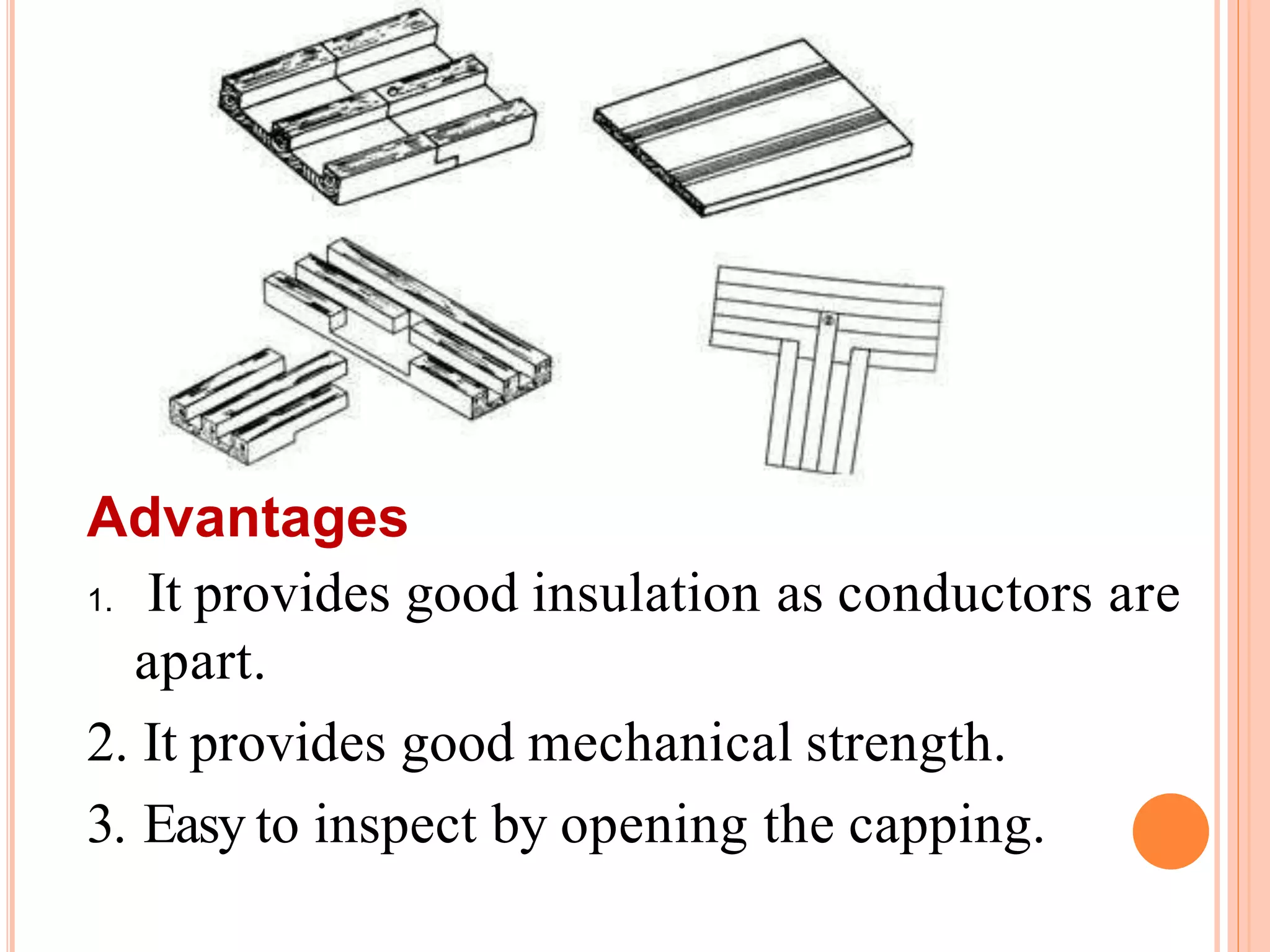 Advantages

1. It provides good insulation as conductors are apart.

2. It provides good mechanical strength.

3. Easy to inspect by opening the capping.