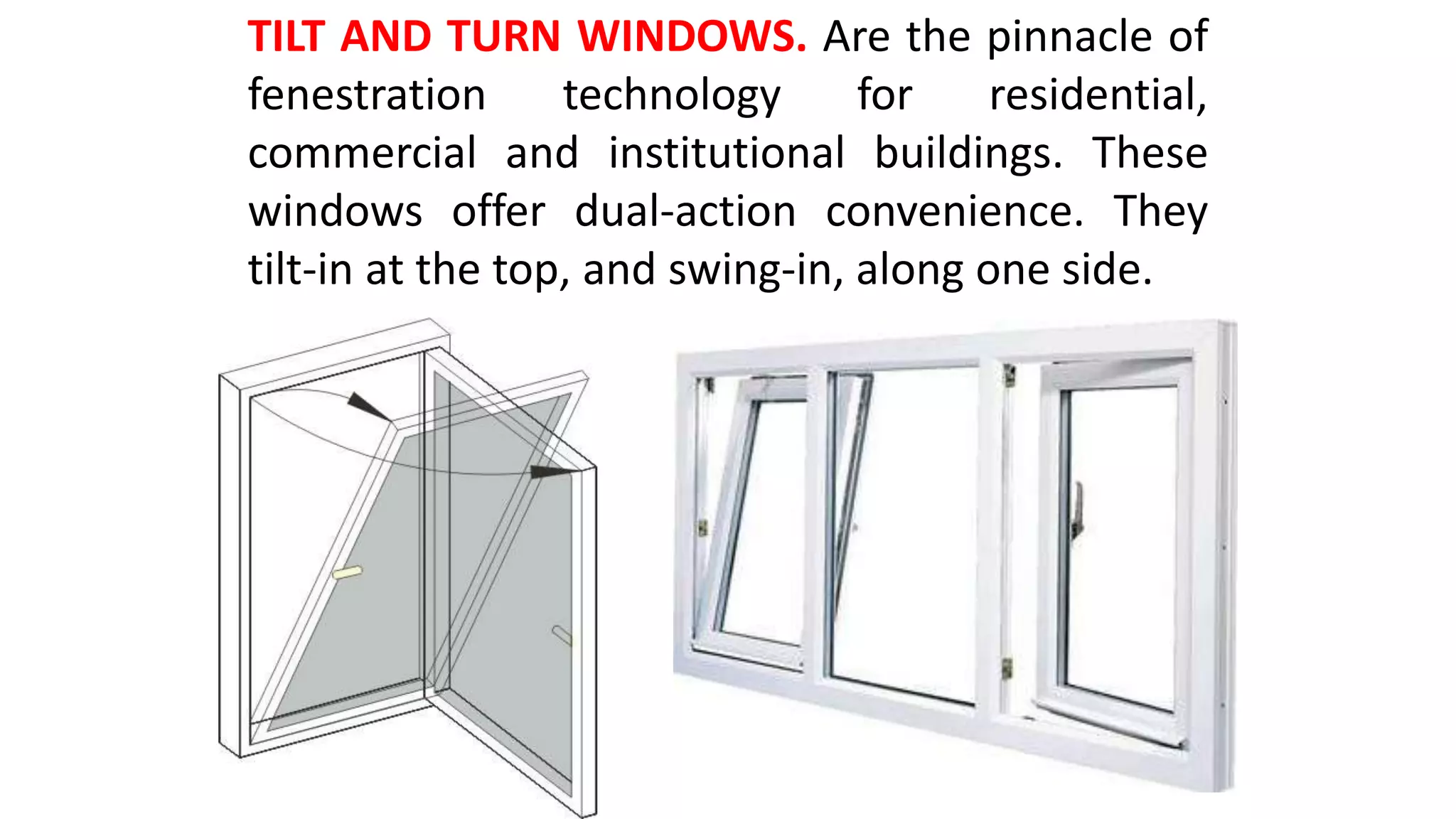 TILT AND TURN WINDOWS. Are the pinnacle of fenestration technology for residential, commercial and institutional buildings. These windows offer dual-action convenience. They tilt-in at the top, and swing-in, along one side.