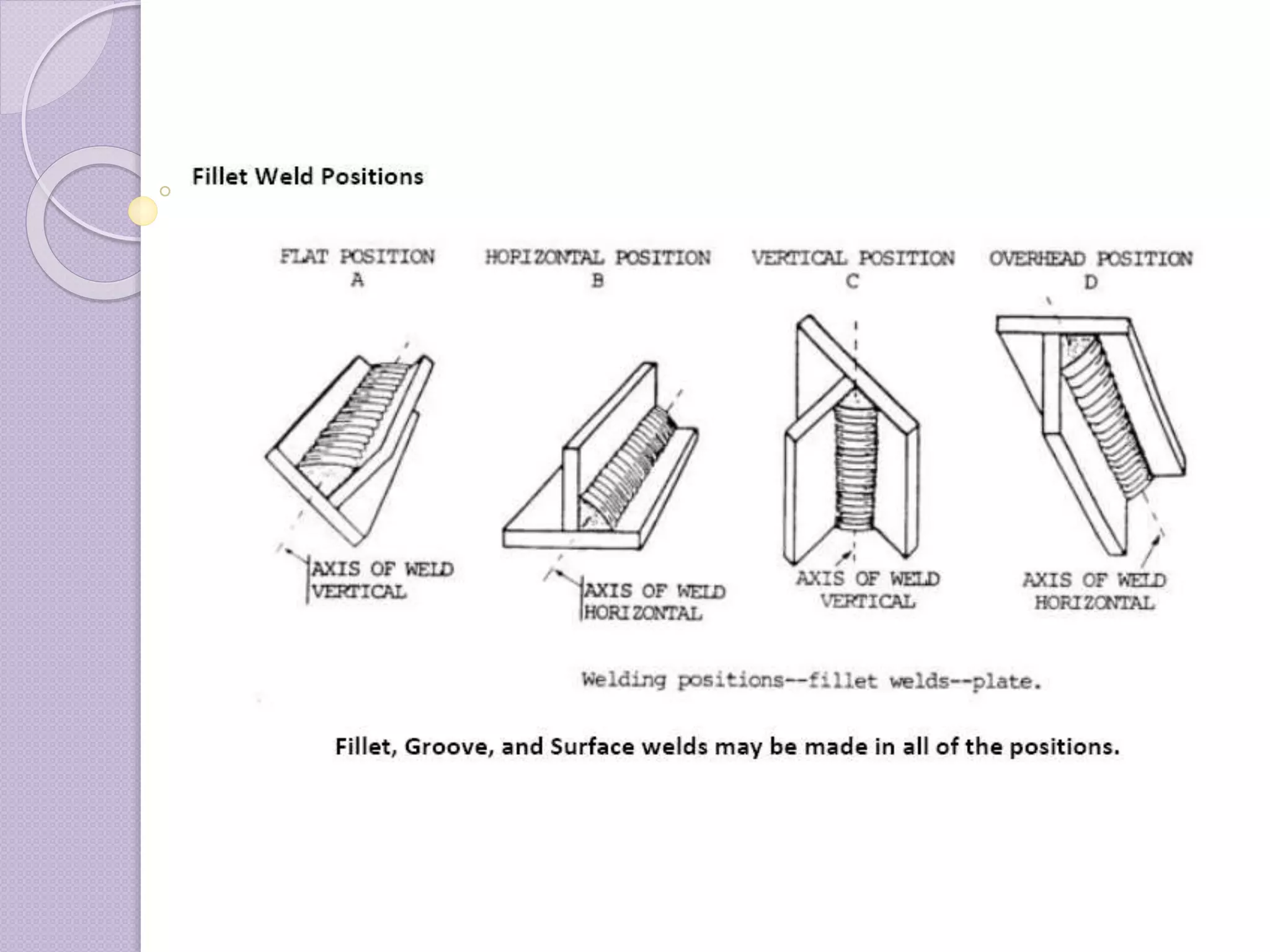 Fillet Weld Positions

FLAT POSITION
A

HORIZONTAL POSITION
B

VERTICAL POSITION
C

OVERHEAD POSITION
D

AXIS OF WELD VERTICAL

AXIS OF WELD HORIZONTAL

AXIS OF WELD VERTICAL

AXIS OF WELD HORIZONTAL

Welding positions--fillet welds--plate.

Fillet, Groove, and Surface welds may be made in all of the positions.