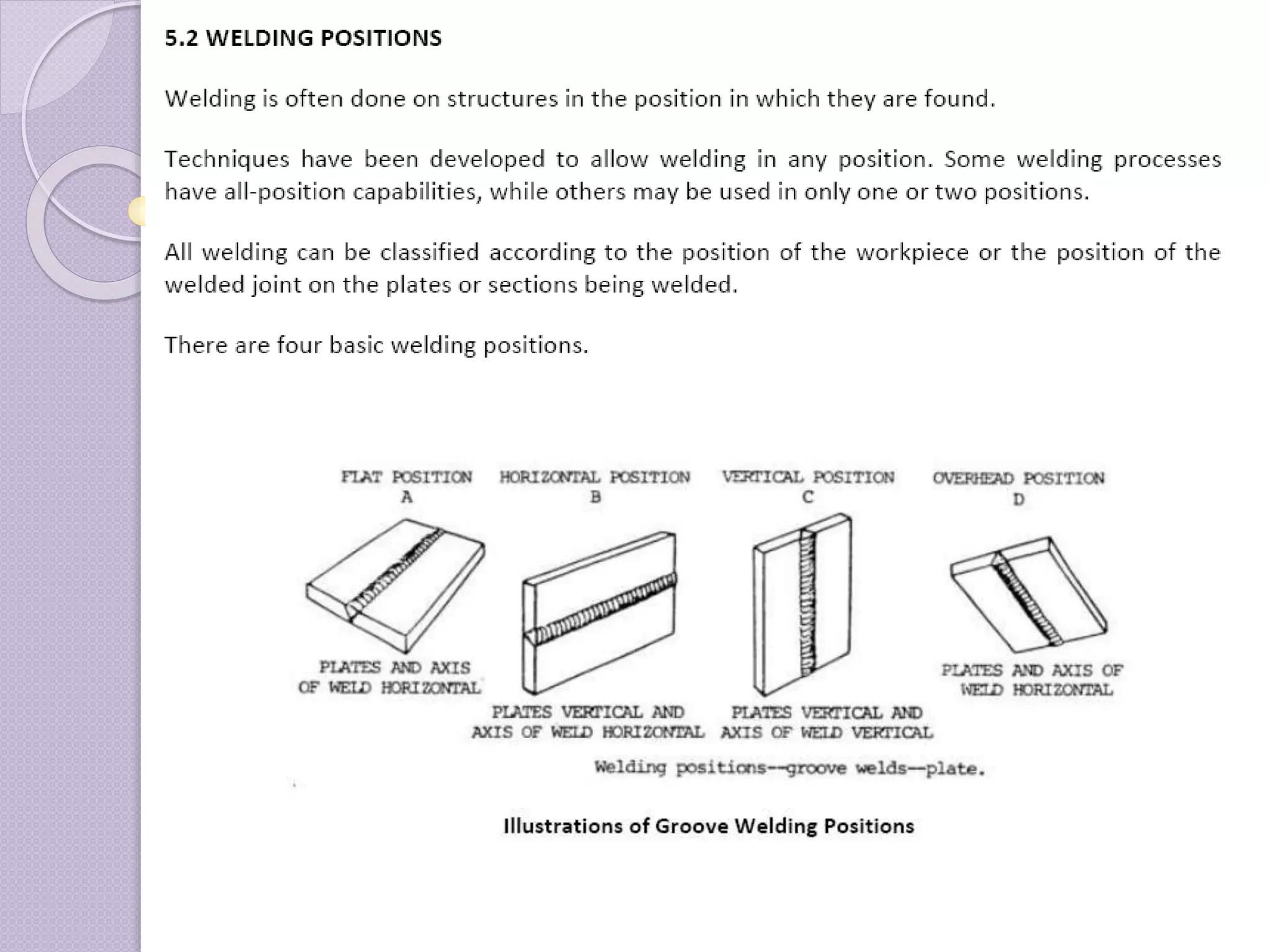 5.2 WELDING POSITIONS

Welding is often done on structures in the position in which they are found.

Techniques have been developed to allow welding in any position. Some welding processes have all-position capabilities, while others may be used in only one or two positions.

All welding can be classified according to the position of the workpiece or the position of the welded joint on the plates or sections being welded.

There are four basic welding positions.

FLAT POSITION
A

HORIZONTAL POSITION
B

VERTICAL POSITION
C

OVERHEAD POSITION
D

PLATES AND AXIS OF WELD HORIZONTAL

PLATES VERTICAL AND AXIS OF WELD HORIZONTAL

PLATES VERTICAL AND AXIS OF WELD VERTICAL

PLATES AND AXIS OF WELD HORIZONTAL

Welding positions--groove welds--plate.

Illustrations of Groove Welding Positions