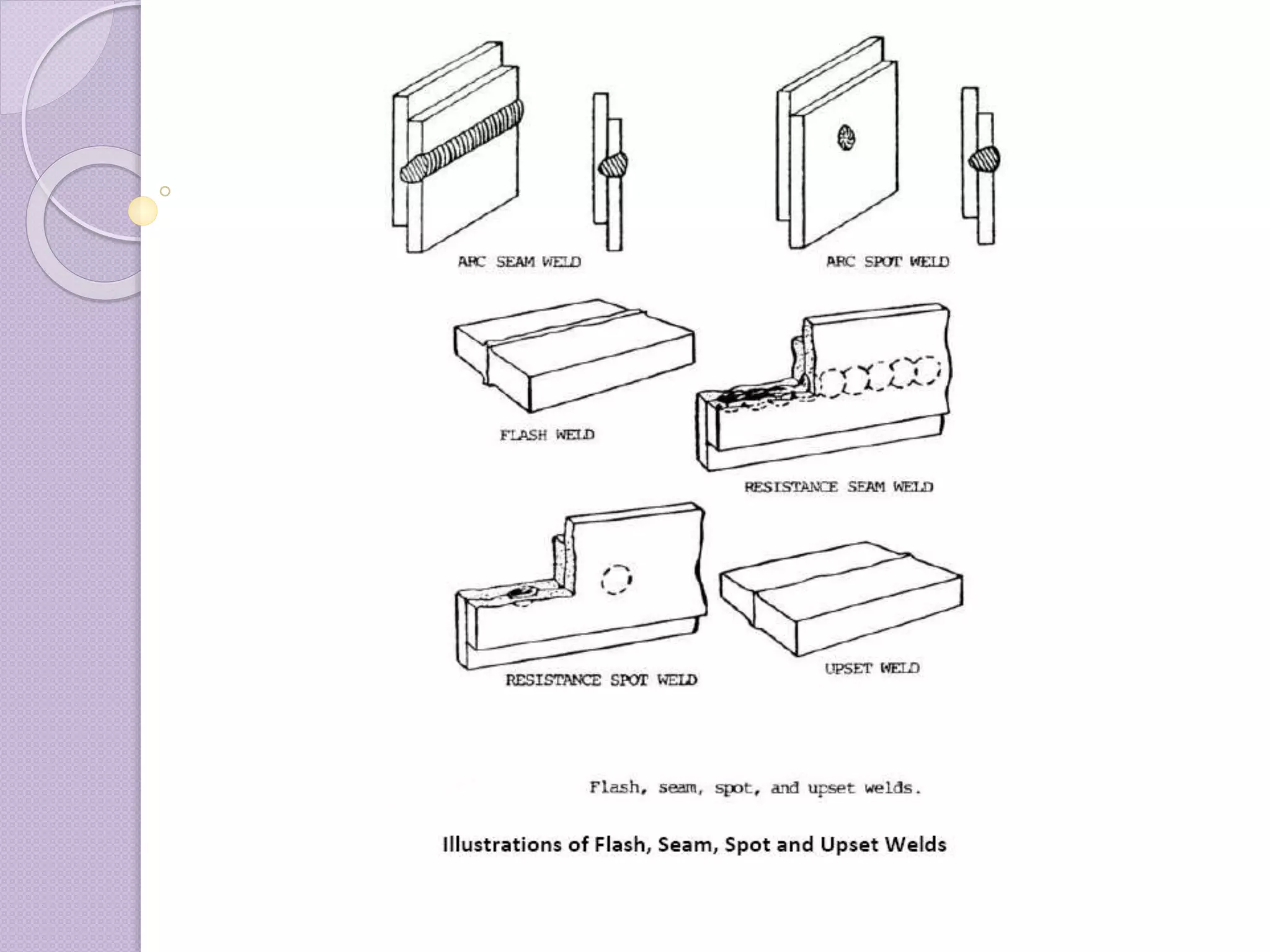 ARC SEAM WELD

ARC SPOT WELD

FLASH WELD

RESISTANCE SEAM WELD

RESISTANCE SPOT WELD

UPSET WELD

Flash, seam, spot, and upset welds.

Illustrations of Flash, Seam, Spot and Upset Welds