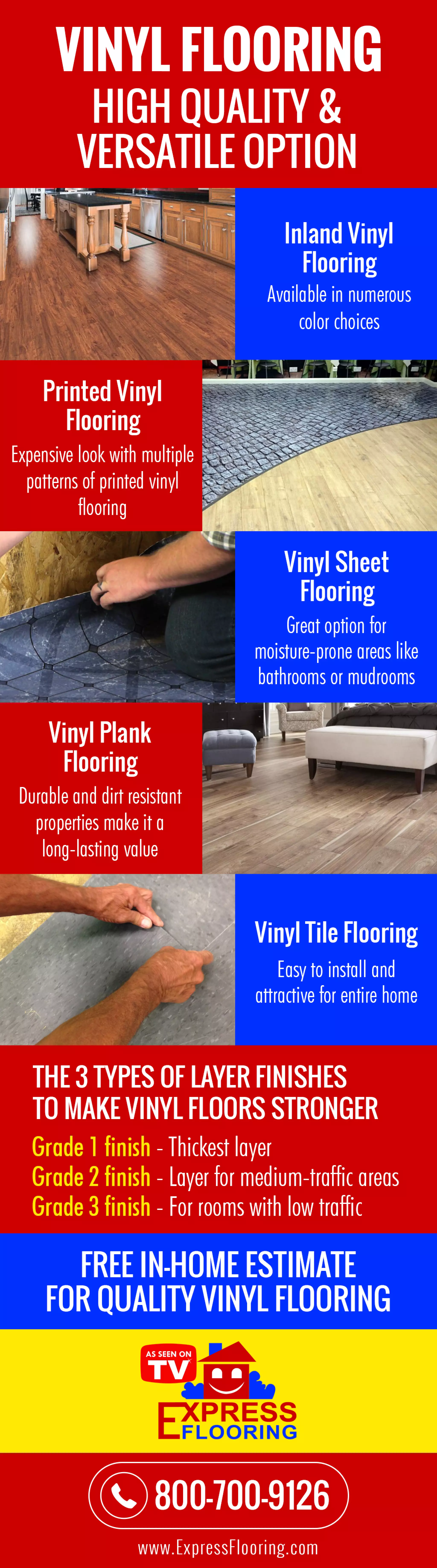 VINYL FLOORING
HIGH QUALITY & VERSATILE OPTION

Inland Vinyl Flooring
Available in numerous color choices

Printed Vinyl Flooring
Expensive look with multiple patterns of printed vinyl flooring

Vinyl Sheet Flooring
Great option for moisture-prone areas like bathrooms or mudrooms

Vinyl Plank Flooring
Durable and dirt resistant properties make it a long-lasting value

Vinyl Tile Flooring
Easy to install and attractive for entire home

THE 3 TYPES OF LAYER FINISHES TO MAKE VINYL FLOORS STRONGER
Grade 1 finish - Thickest layer
Grade 2 finish - Layer for medium-traffic areas
Grade 3 finish - For rooms with low traffic

FREE IN-HOME ESTIMATE FOR QUALITY VINYL FLOORING

AS SEEN ON TV
EXPRESS FLOORING

800-700-9126

www.ExpressFlooring.com