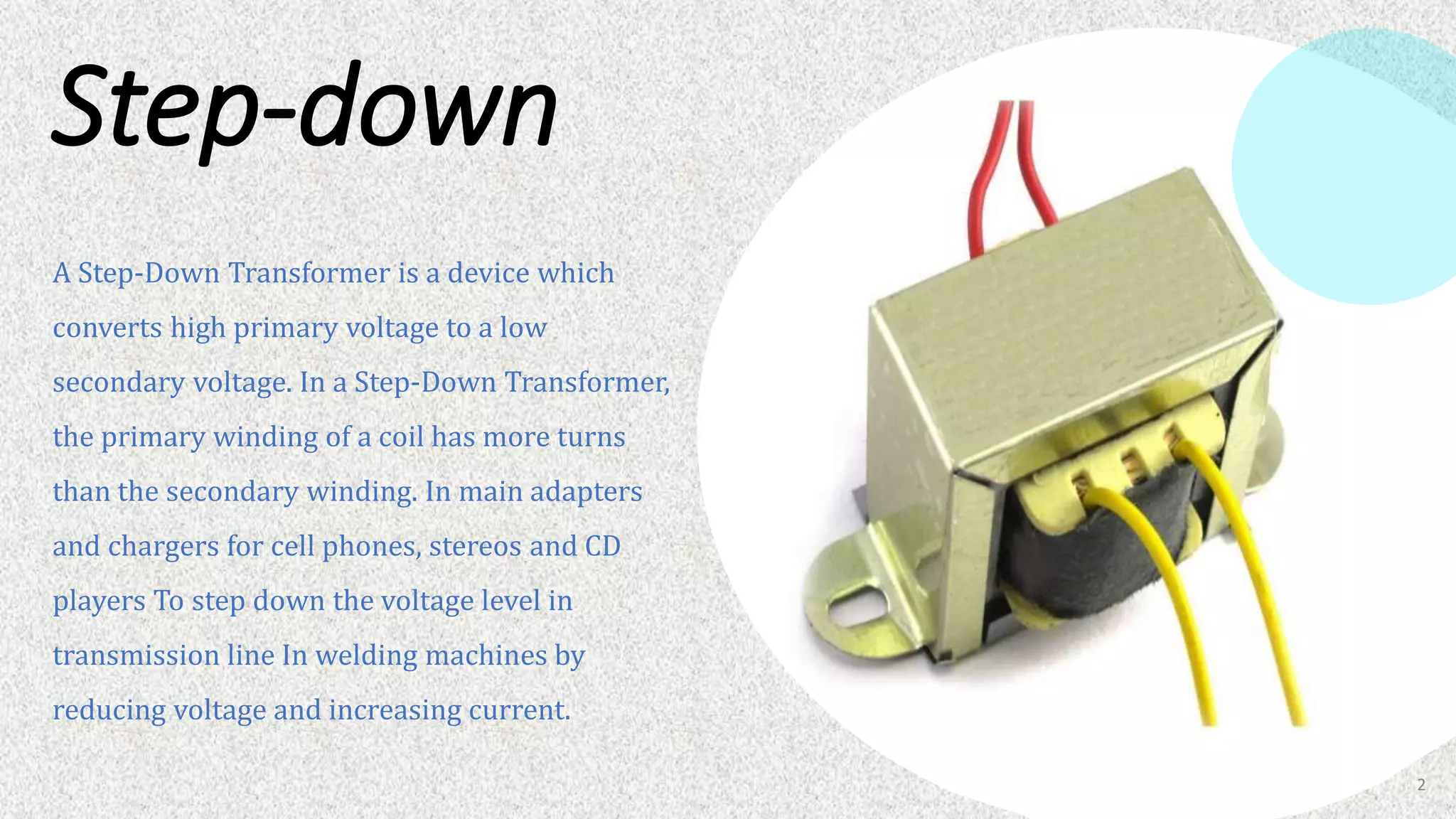 Step-down

A Step-Down Transformer is a device which converts high primary voltage to a low secondary voltage. In a Step-Down Transformer, the primary winding of a coil has more turns than the secondary winding. In main adapters and chargers for cell phones, stereos and CD players To step down the voltage level in transmission line In welding machines by reducing voltage and increasing current.

2