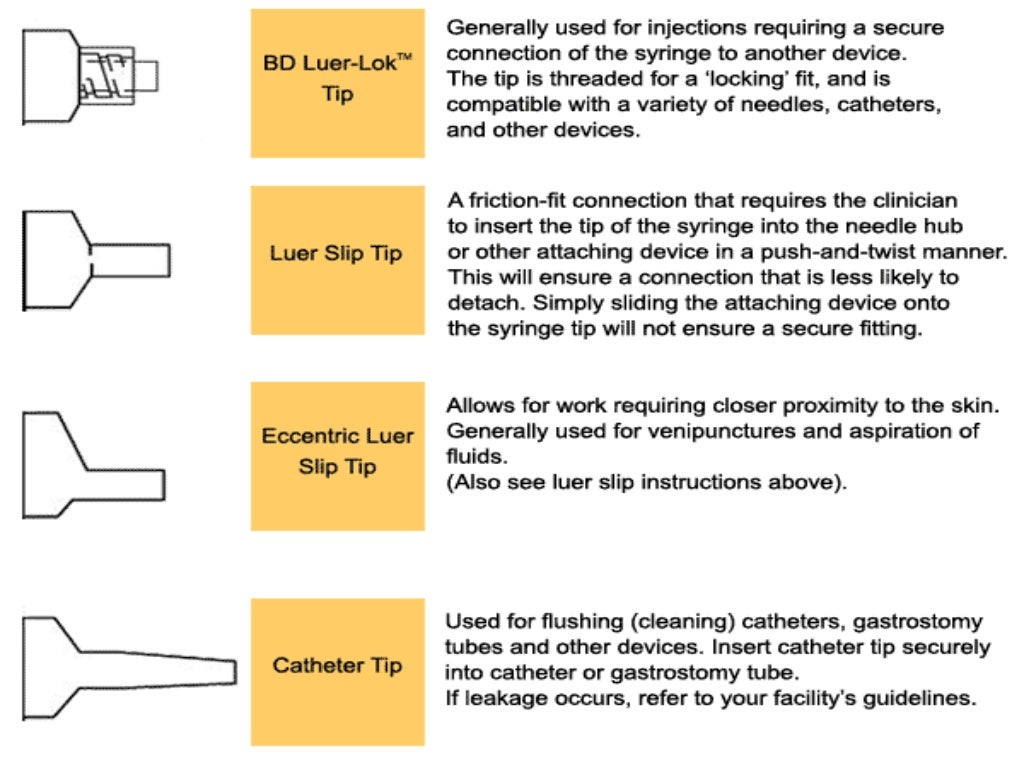 BD Luer-Lok™ Tip

Generally used for injections requiring a secure connection of the syringe to another device. The tip is threaded for a 'locking' fit, and is compatible with a variety of needles, catheters, and other devices.

Luer Slip Tip

A friction-fit connection that requires the clinician to insert the tip of the syringe into the needle hub or other attaching device in a push-and-twist manner. This will ensure a connection that is less likely to detach. Simply sliding the attaching device onto the syringe tip will not ensure a secure fitting.

Eccentric Luer Slip Tip

Allows for work requiring closer proximity to the skin. Generally used for venipunctures and aspiration of fluids.
(Also see luer slip instructions above).

Catheter Tip

Used for flushing (cleaning) catheters, gastrostomy tubes and other devices. Insert catheter tip securely into catheter or gastrostomy tube.
If leakage occurs, refer to your facility's guidelines.