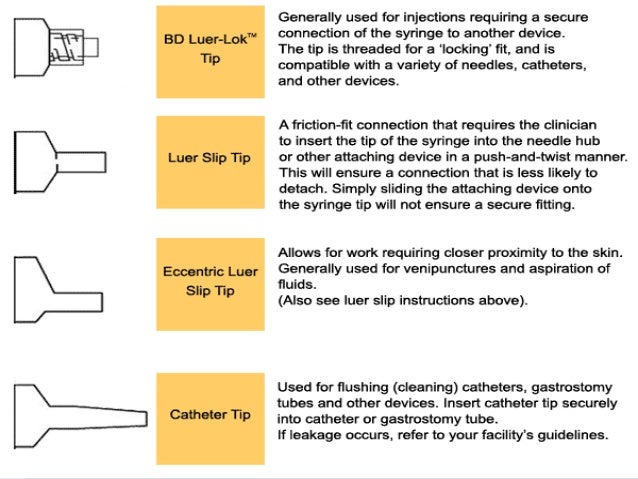 BD Luer-Lok™ Tip

Generally used for injections requiring a secure connection of the syringe to another device. The tip is threaded for a 'locking' fit, and is compatible with a variety of needles, catheters, and other devices.

Luer Slip Tip

A friction-fit connection that requires the clinician to insert the tip of the syringe into the needle hub or other attaching device in a push-and-twist manner. This will ensure a connection that is less likely to detach. Simply sliding the attaching device onto the syringe tip will not ensure a secure fitting.

Eccentric Luer Slip Tip

Allows for work requiring closer proximity to the skin. Generally used for venipunctures and aspiration of fluids.
(Also see luer slip instructions above).

Catheter Tip

Used for flushing (cleaning) catheters, gastrostomy tubes and other devices. Insert catheter tip securely into catheter or gastrostomy tube.
If leakage occurs, refer to your facility's guidelines.