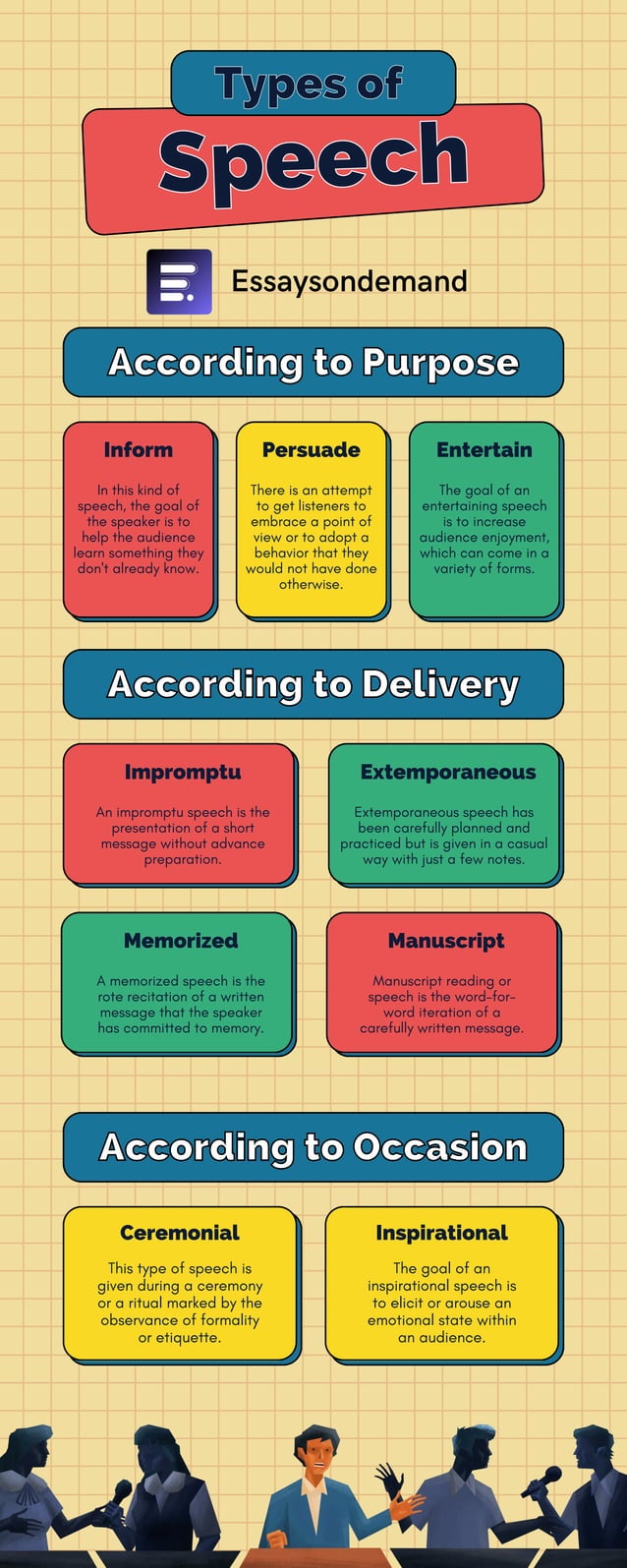 Types of
Speech

Essaysondemand

According to Purpose

Inform

In this kind of speech, the goal of the speaker is to help the audience learn something they don't already know.

Persuade

There is an attempt to get listeners to embrace a point of view or to adopt a behavior that they would not have done otherwise.

Entertain

The goal of an entertaining speech is to increase audience enjoyment, which can come in a variety of forms.

According to Delivery

Impromptu

An impromptu speech is the presentation of a short message without advance preparation.

Extemporaneous

Extemporaneous speech has been carefully planned and practiced but is given in a casual way with just a few notes.

Memorized

A memorized speech is the rote recitation of a written message that the speaker has committed to memory.

Manuscript

Manuscript reading or speech is the word-for-word iteration of a carefully written message.

According to Occasion

Ceremonial

This type of speech is given during a ceremony or a ritual marked by the observance of formality or etiquette.

Inspirational

The goal of an inspirational speech is to elicit or arouse an emotional state within an audience.