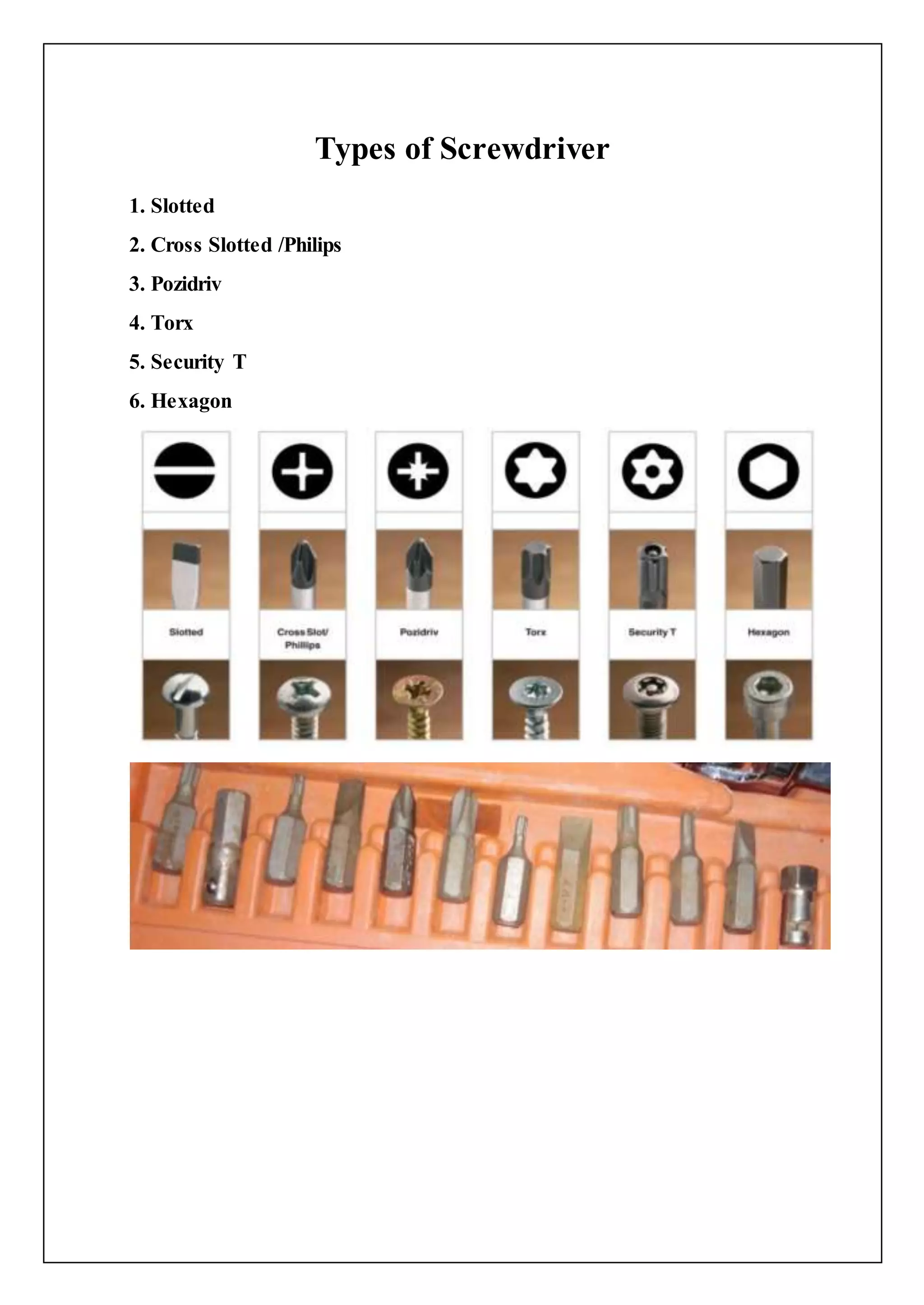 Types of Screwdriver

1. Slotted

2. Cross Slotted /Philips

3. Pozidriv

4. Torx

5. Security T

6. Hexagon

Slotted

Cross Slot/ Phillips

Pozidriv

Torx

Security T

Hexagon