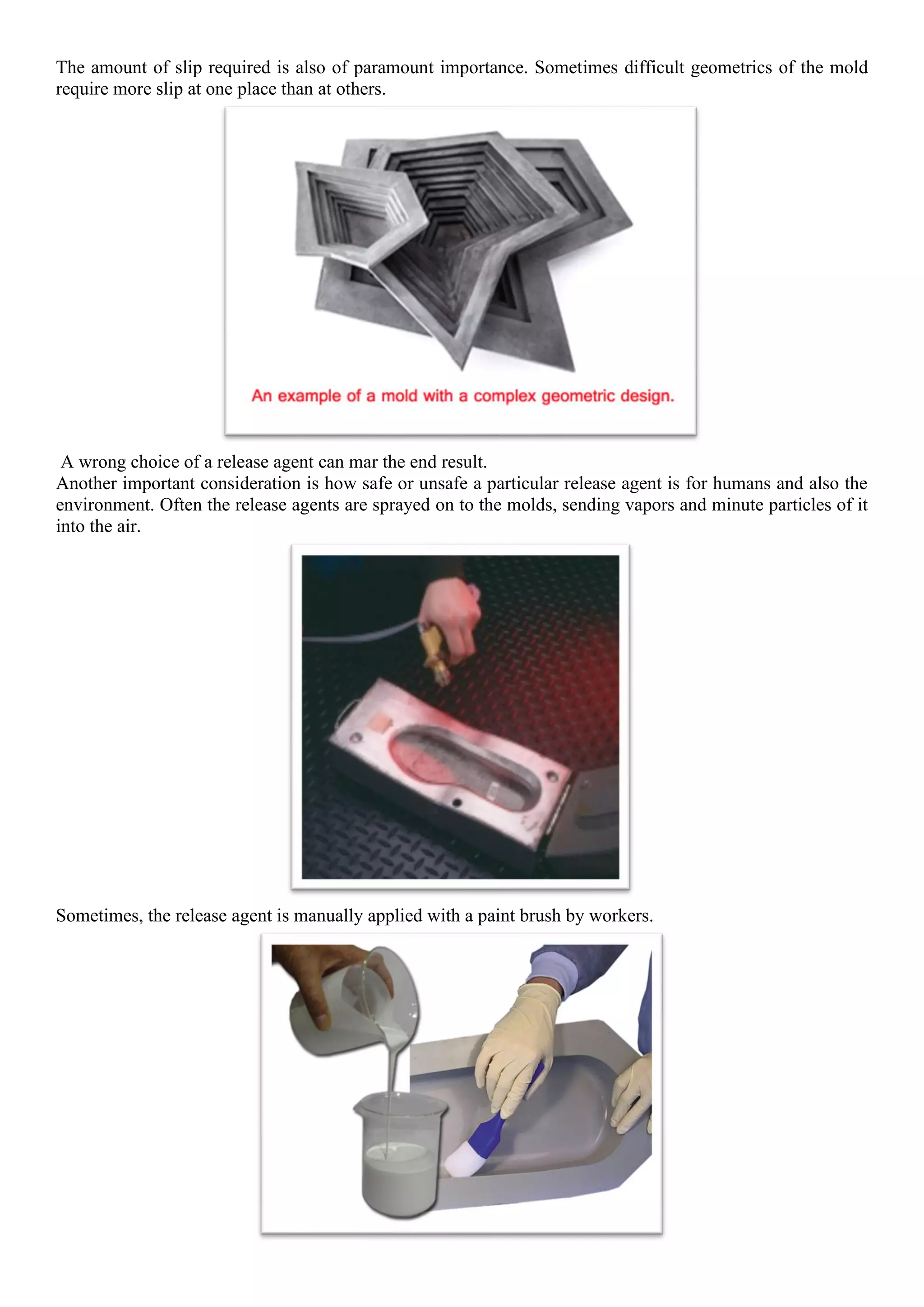 The amount of slip required is also of paramount importance. Sometimes difficult geometrics of the mold require more slip at one place than at others.

An example of a mold with a complex geometric design.

A wrong choice of a release agent can mar the end result.
Another important consideration is how safe or unsafe a particular release agent is for humans and also the environment. Often the release agents are sprayed on to the molds, sending vapors and minute particles of it into the air.

Sometimes, the release agent is manually applied with a paint brush by workers.