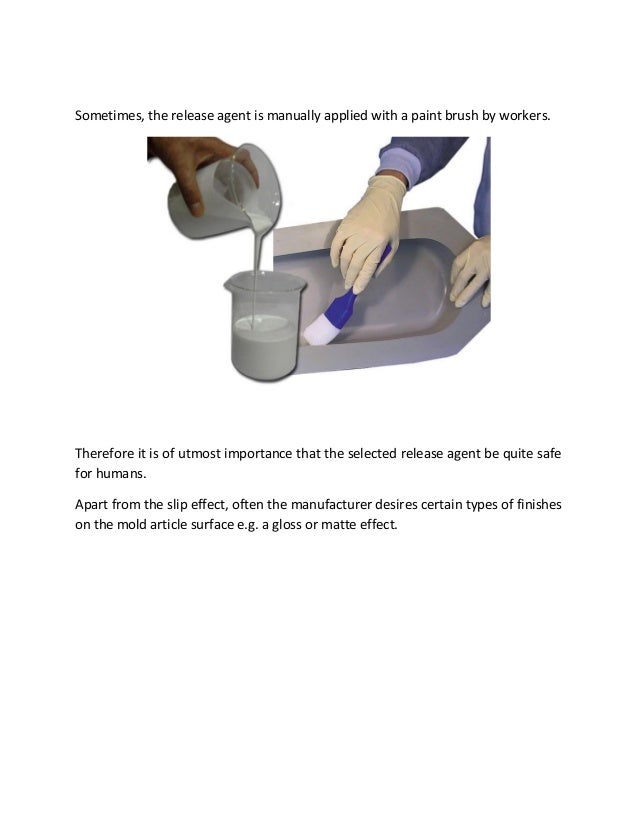 Sometimes, the release agent is manually applied with a paint brush by workers.

Therefore it is of utmost importance that the selected release agent be quite safe for humans.

Apart from the slip effect, often the manufacturer desires certain types of finishes on the mold article surface e.g. a gloss or matte effect.