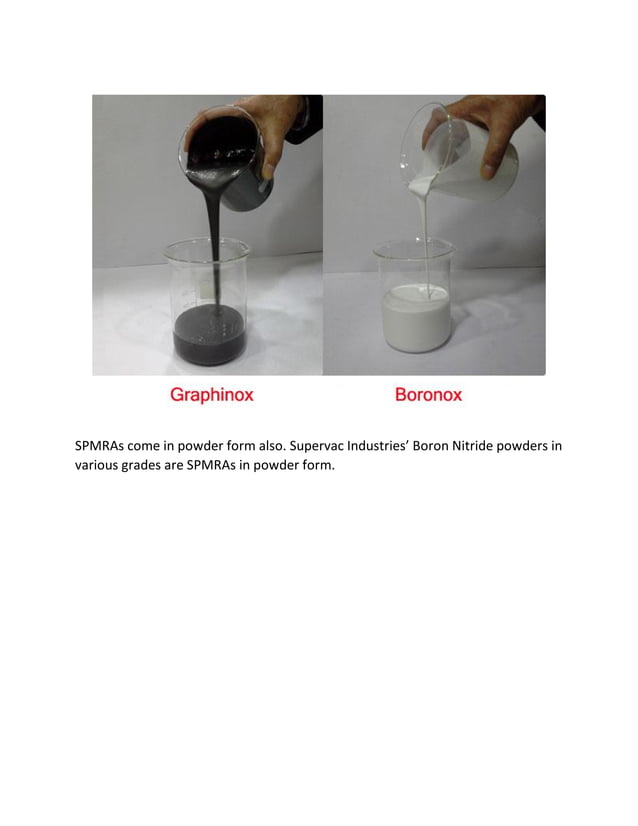 Graphinox

Boronox

SPMRAs come in powder form also. Supervac Industries' Boron Nitride powders in various grades are SPMRAs in powder form.