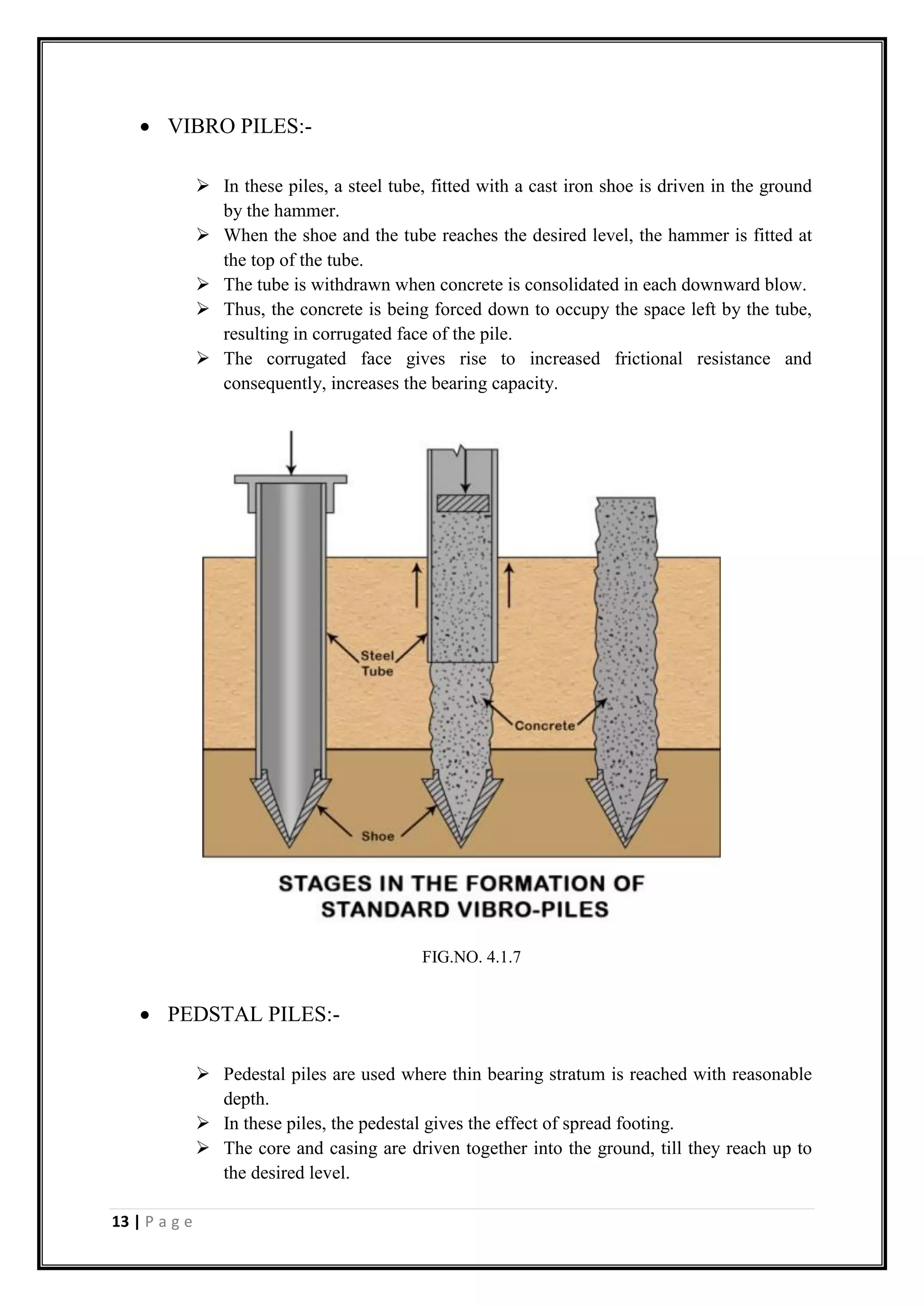 • VIBRO PILES:-

➢ In these piles, a steel tube, fitted with a cast iron shoe is driven in the ground by the hammer.
➢ When the shoe and the tube reaches the desired level, the hammer is fitted at the top of the tube.
➢ The tube is withdrawn when concrete is consolidated in each downward blow.
➢ Thus, the concrete is being forced down to occupy the space left by the tube, resulting in corrugated face of the pile.
➢ The corrugated face gives rise to increased frictional resistance and consequently, increases the bearing capacity.

Steel Tube
Concrete
Shoe

STAGES IN THE FORMATION OF STANDARD VIBRO-PILES

FIG.NO. 4.1.7

• PEDSTAL PILES:-

➢ Pedestal piles are used where thin bearing stratum is reached with reasonable depth.
➢ In these piles, the pedestal gives the effect of spread footing.
➢ The core and casing are driven together into the ground, till they reach up to the desired level.

13 | P a g e