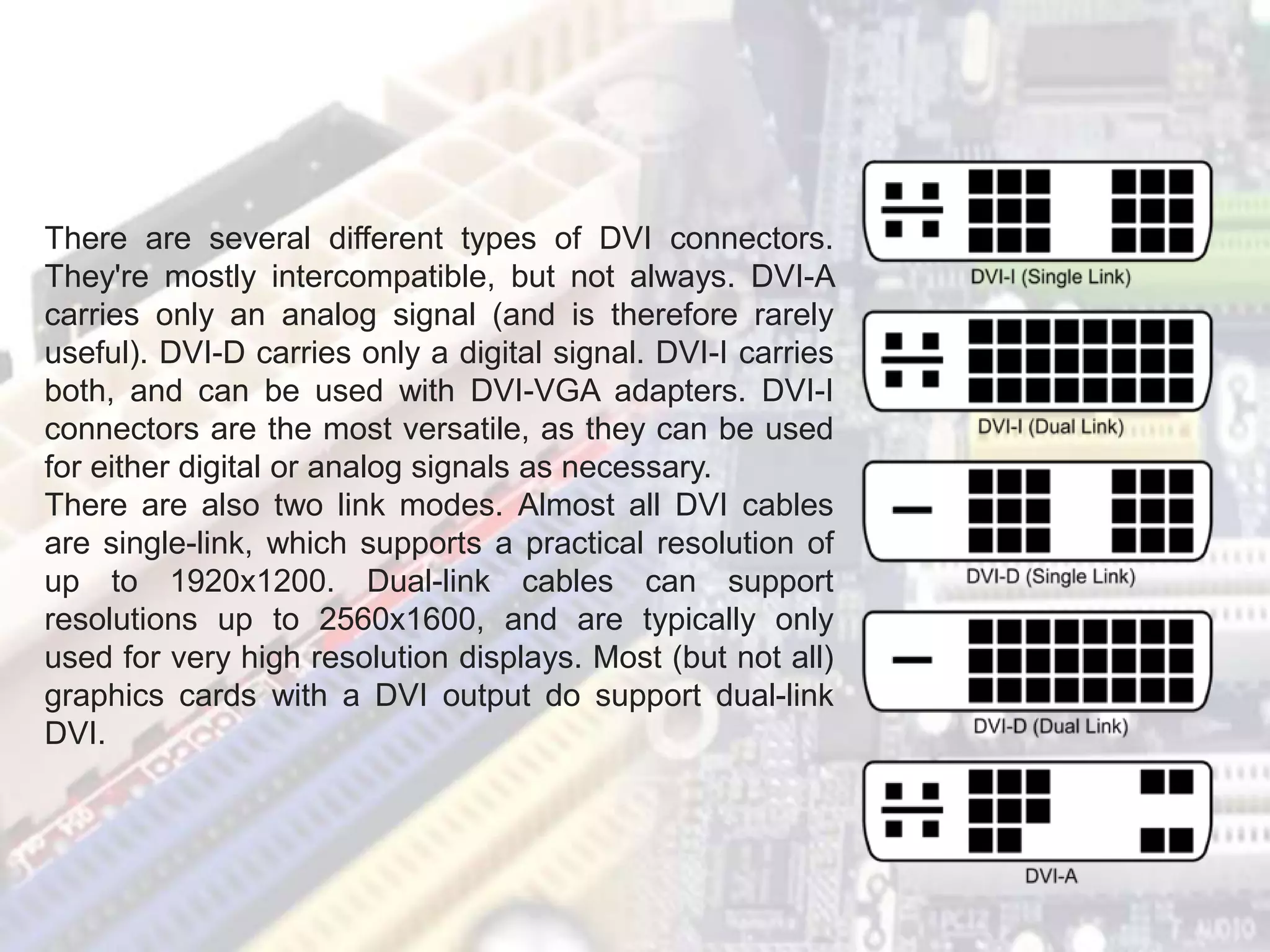 There are several different types of DVI connectors. They're mostly intercompatible, but not always. DVI-A carries only an analog signal (and is therefore rarely useful). DVI-D carries only a digital signal. DVI-I carries both, and can be used with DVI-VGA adapters. DVI-I connectors are the most versatile, as they can be used for either digital or analog signals as necessary.
There are also two link modes. Almost all DVI cables are single-link, which supports a practical resolution of up to 1920x1200. Dual-link cables can support resolutions up to 2560x1600, and are typically only used for very high resolution displays. Most (but not all) graphics cards with a DVI output do support dual-link DVI.

DVI-I (Single Link)

DVI-I (Dual Link)

DVI-D (Single Link)

DVI-D (Dual Link)

DVI-A