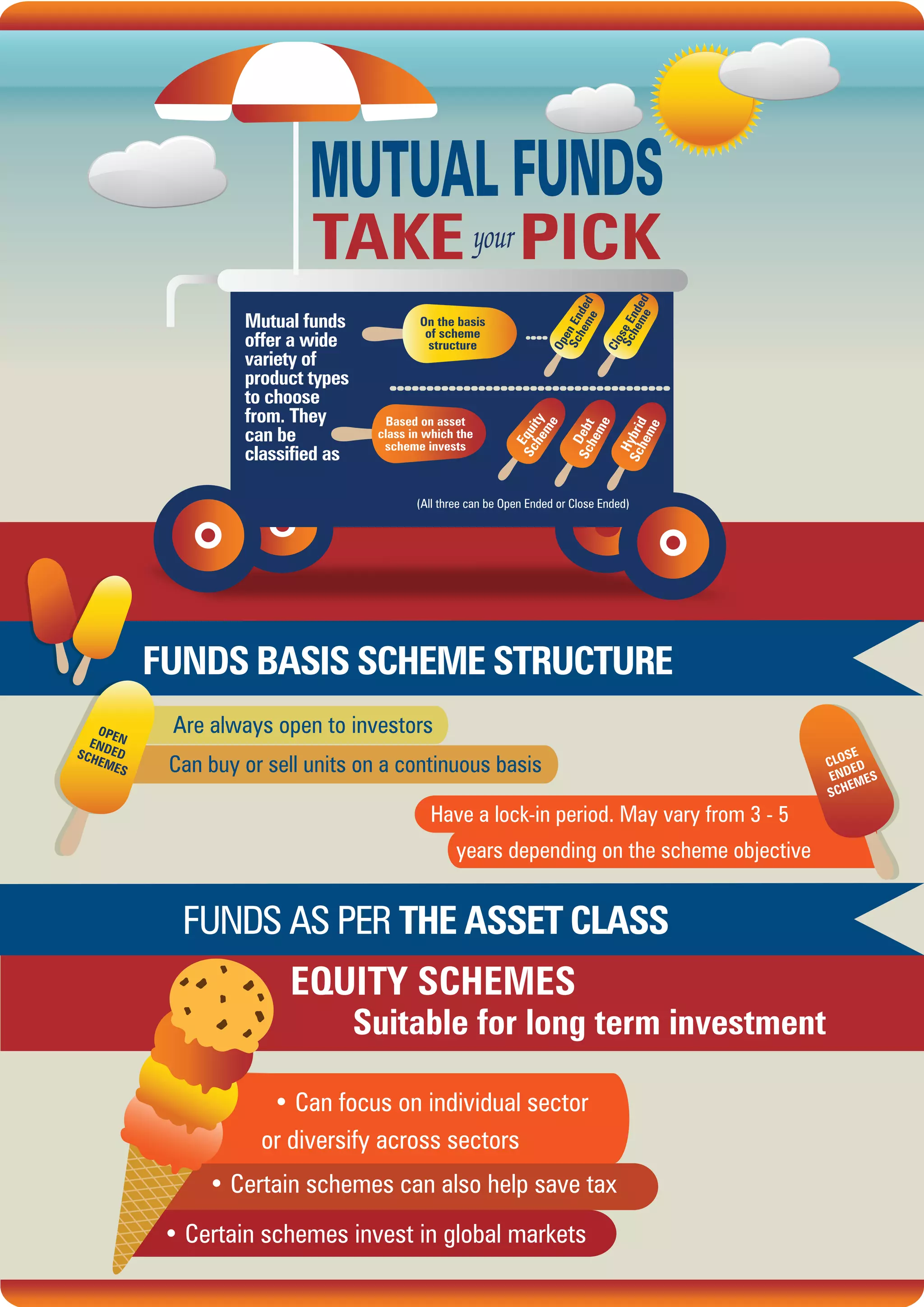 MUTUAL FUNDS
TAKE your PICK

Mutual funds offer a wide variety of product types to choose from. They can be classified as

On the basis of scheme structure

Open Ended Scheme

Close Ended Scheme

Based on asset class in which the scheme invests

Equity Scheme

Debt Scheme

Hybrid Scheme

(All three can be Open Ended or Close Ended)

FUNDS BASIS SCHEME STRUCTURE

OPEN ENDED SCHEMES

Are always open to investors

Can buy or sell units on a continuous basis

CLOSE ENDED SCHEMES

Have a lock-in period. May vary from 3 - 5 years depending on the scheme objective

FUNDS AS PER THE ASSET CLASS

EQUITY SCHEMES

Suitable for long term investment

• Can focus on individual sector or diversify across sectors

• Certain schemes can also help save tax

• Certain schemes invest in global markets