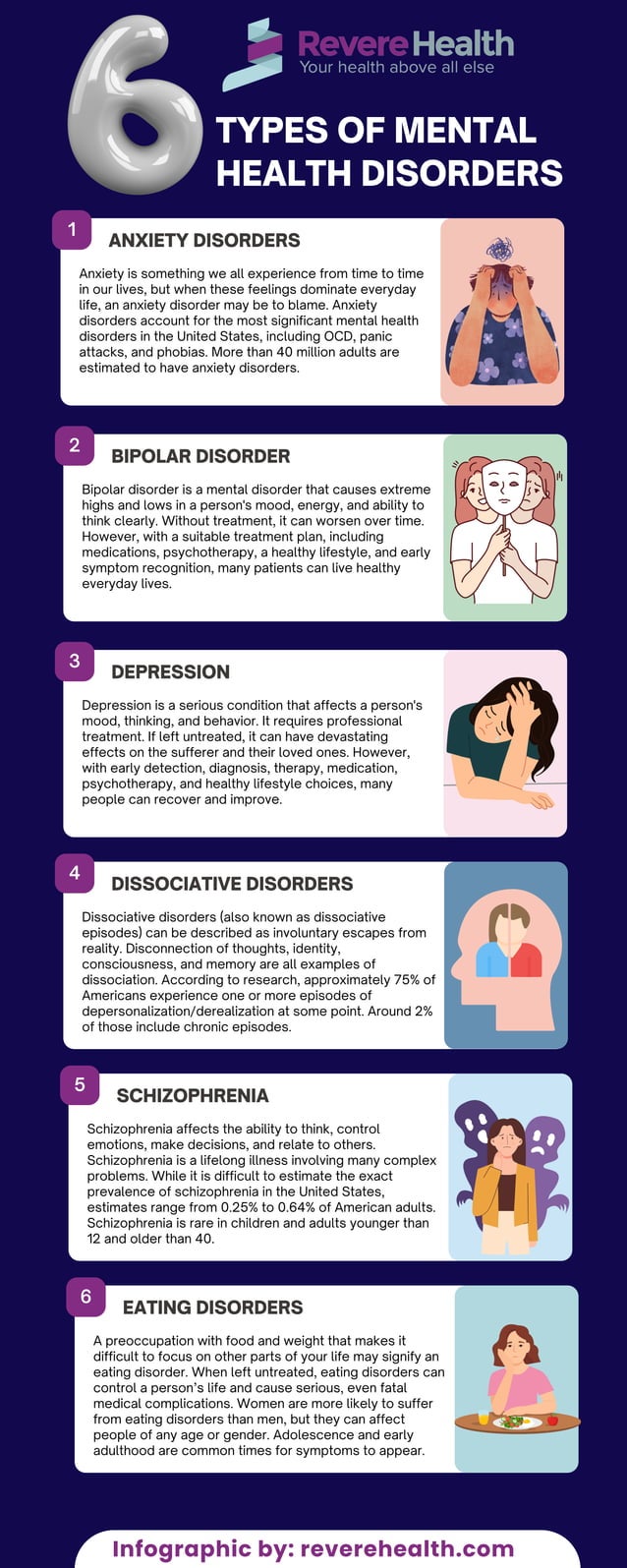 6

Revere Health
Your health above all else

TYPES OF MENTAL HEALTH DISORDERS

1
ANXIETY DISORDERS

Anxiety is something we all experience from time to time in our lives, but when these feelings dominate everyday life, an anxiety disorder may be to blame. Anxiety disorders account for the most significant mental health disorders in the United States, including OCD, panic attacks, and phobias. More than 40 million adults are estimated to have anxiety disorders.

2
BIPOLAR DISORDER

Bipolar disorder is a mental disorder that causes extreme highs and lows in a person's mood, energy, and ability to think clearly. Without treatment, it can worsen over time. However, with a suitable treatment plan, including medications, psychotherapy, a healthy lifestyle, and early symptom recognition, many patients can live healthy everyday lives.

3
DEPRESSION

Depression is a serious condition that affects a person's mood, thinking, and behavior. It requires professional treatment. If left untreated, it can have devastating effects on the sufferer and their loved ones. However, with early detection, diagnosis, therapy, medication, psychotherapy, and healthy lifestyle choices, many people can recover and improve.

4
DISSOCIATIVE DISORDERS

Dissociative disorders (also known as dissociative episodes) can be described as involuntary escapes from reality. Disconnection of thoughts, identity, consciousness, and memory are all examples of dissociation. According to research, approximately 75% of Americans experience one or more episodes of depersonalization/derealization at some point. Around 2% of those include chronic episodes.

5
SCHIZOPHRENIA

Schizophrenia affects the ability to think, control emotions, make decisions, and relate to others. Schizophrenia is a lifelong illness involving many complex problems. While it is difficult to estimate the exact prevalence of schizophrenia in the United States, estimates range from 0.25% to 0.64% of American adults. Schizophrenia is rare in children and adults younger than 12 and older than 40.

6
EATING DISORDERS

A preoccupation with food and weight that makes it difficult to focus on other parts of your life may signify an eating disorder. When left untreated, eating disorders can control a person's life and cause serious, even fatal medical complications. Women are more likely to suffer from eating disorders than men, but they can affect people of any age or gender. Adolescence and early adulthood are common times for symptoms to appear.

Infographic by: reverehealth.com