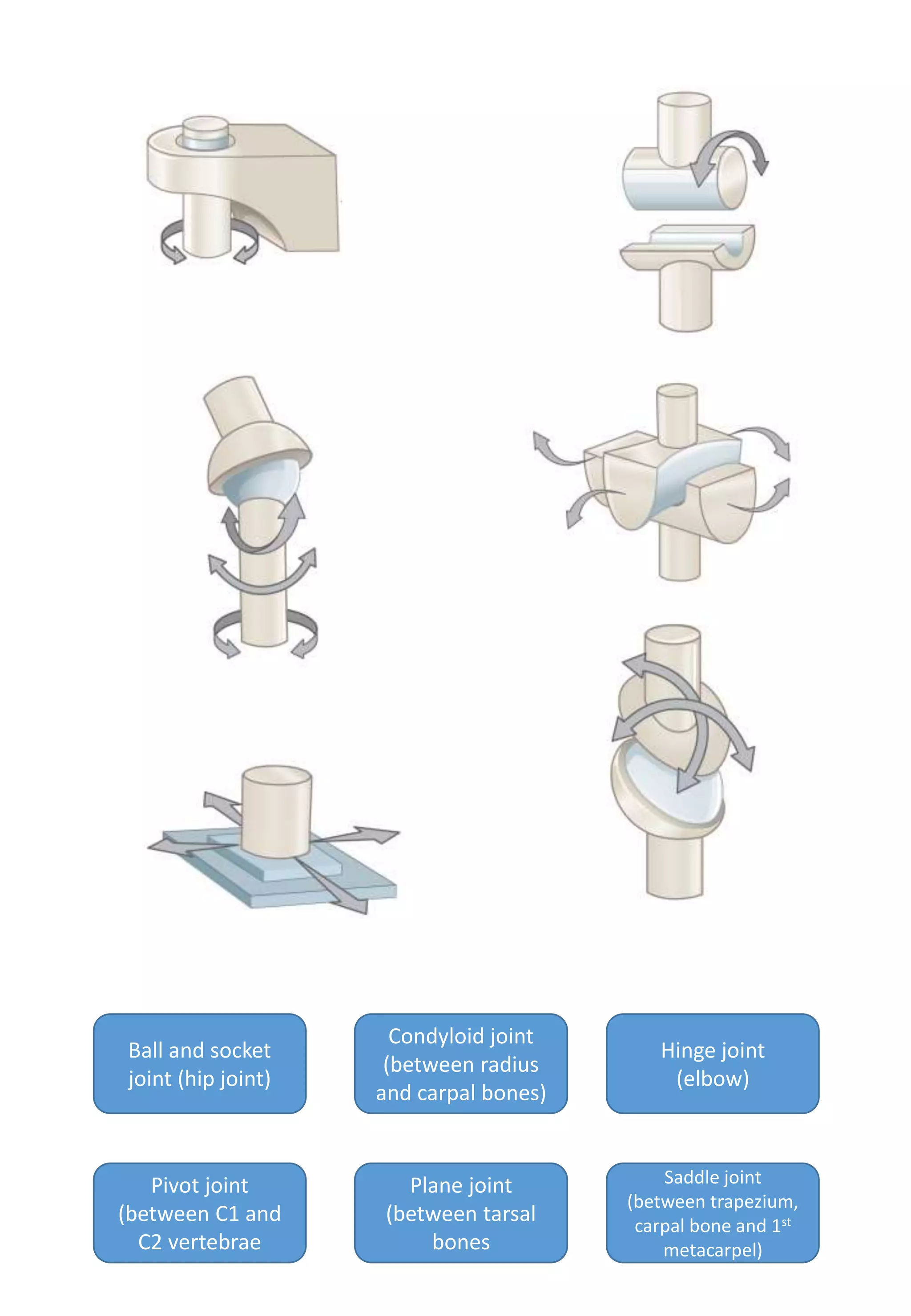 Ball and socket joint (hip joint)

Condyloid joint (between radius and carpal bones)

Hinge joint (elbow)

Pivot joint (between C1 and C2 vertebrae

Plane joint (between tarsal bones

Saddle joint (between trapezium, carpal bone and 1$^{st}$ metacarpel)