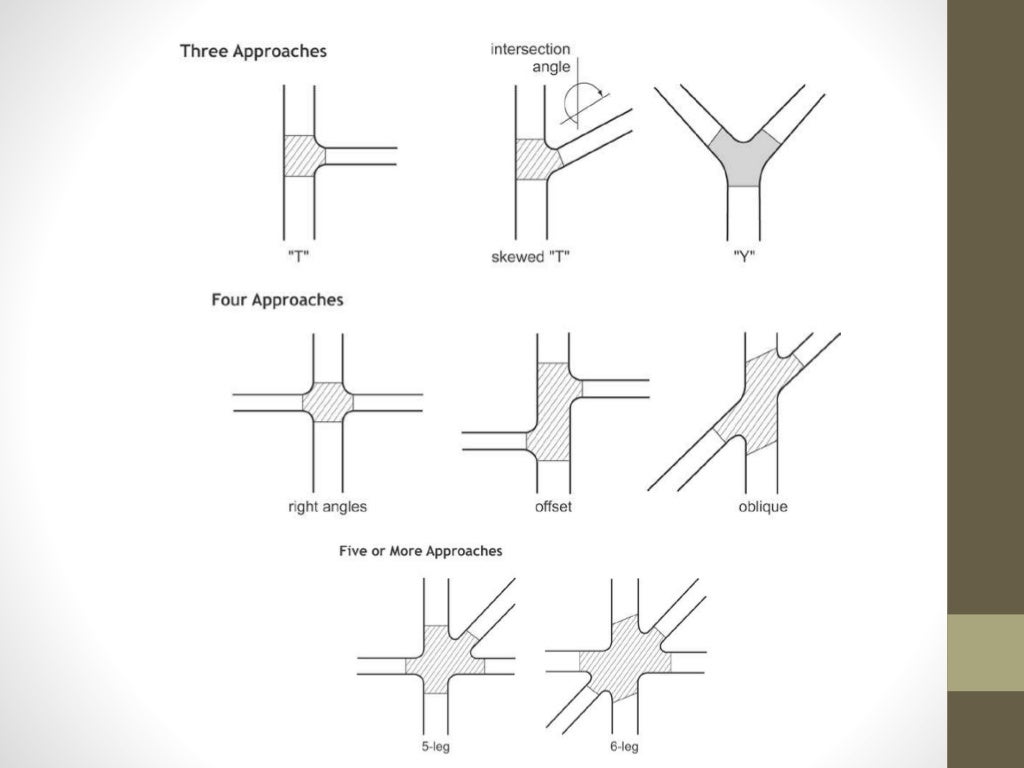 Three Approaches

intersection angle

"T"

skewed "T"

"Y"

Four Approaches

right angles

offset

oblique

Five or More Approaches

5-leg

6-leg